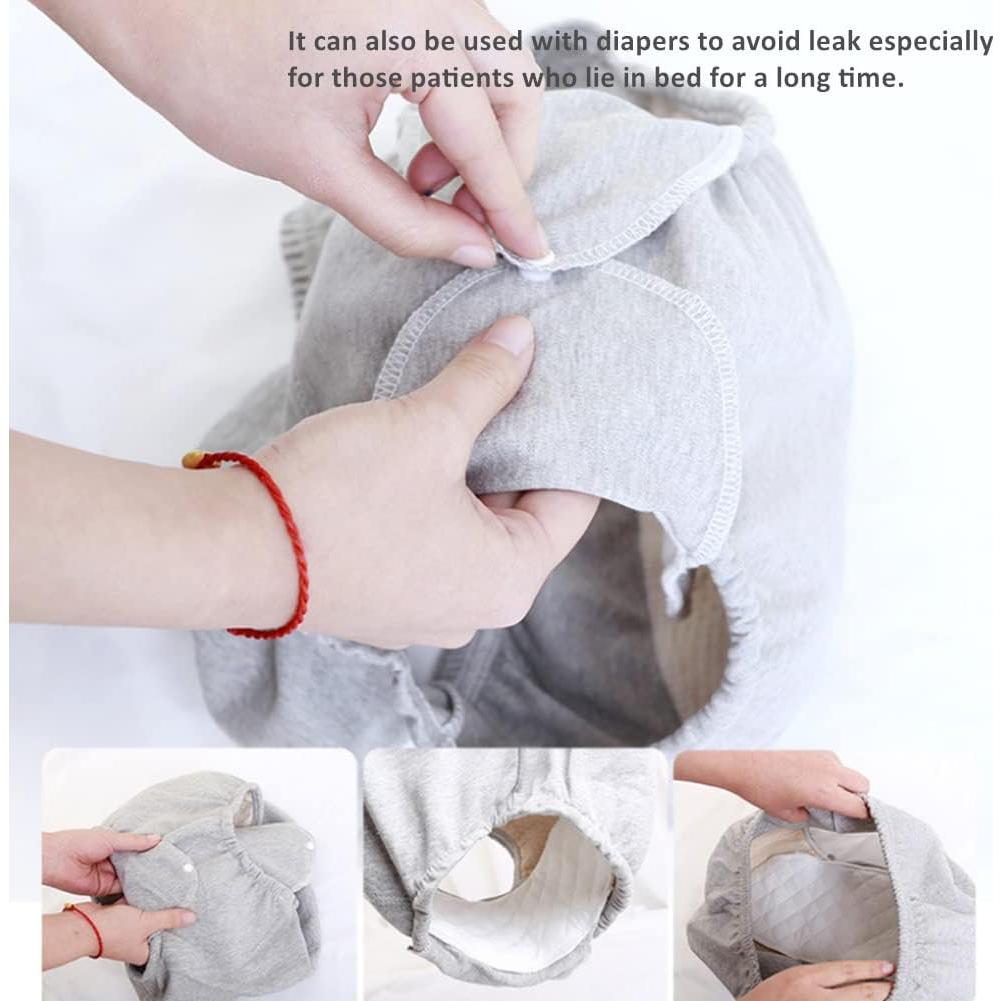 It can also be used with diapers to avoid leak especially for those patients who lie in bed for a long time.