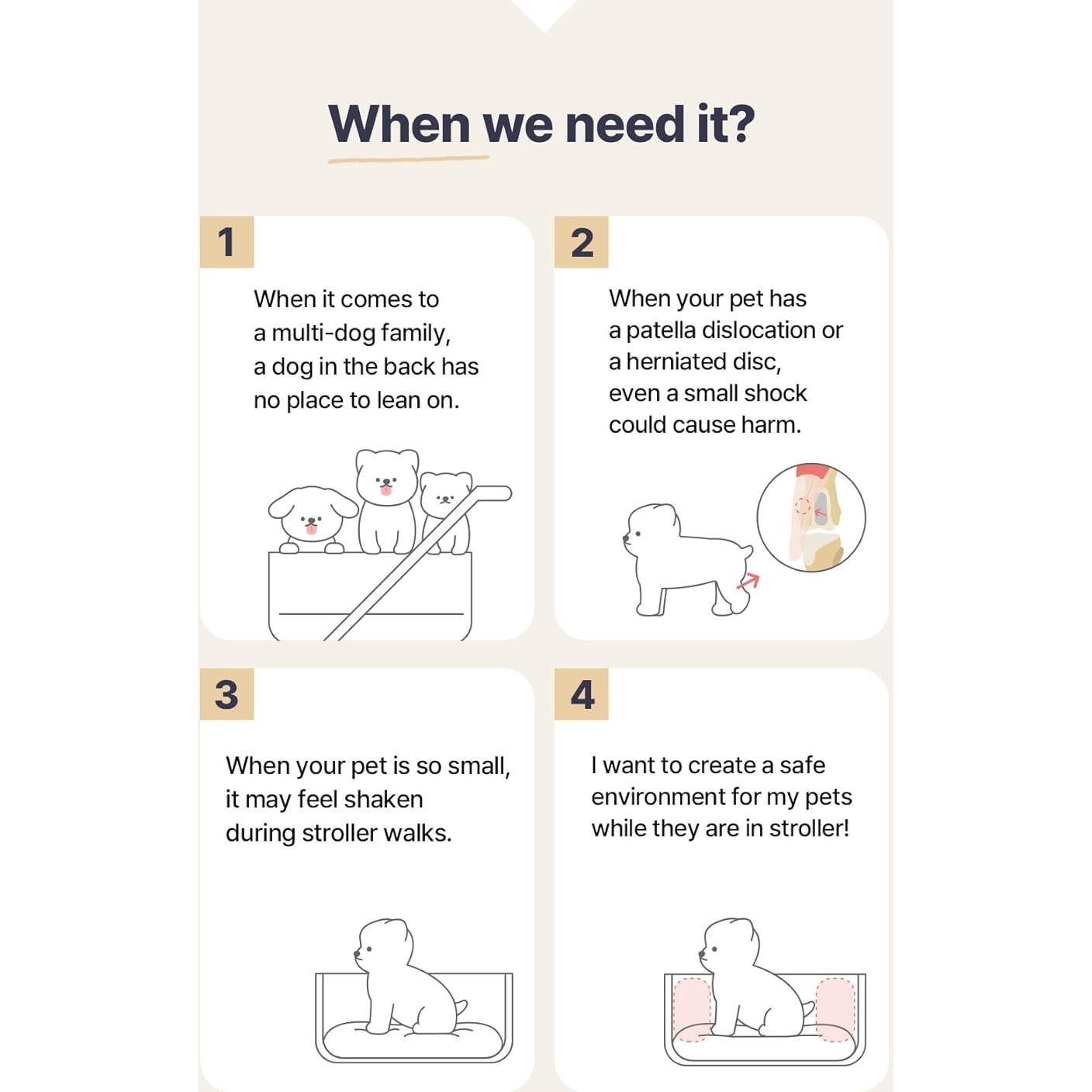 When we need it?

1

When it comes to a multi-dog family, a dog in the back has no place to lean on.

2

When your pet has a patella dislocation or a herniated disc, even a small shock could cause harm.

3

When your pet is so small, it may feel shaken during stroller walks.

4

I want to create a safe environment for my pets while they are in stroller!