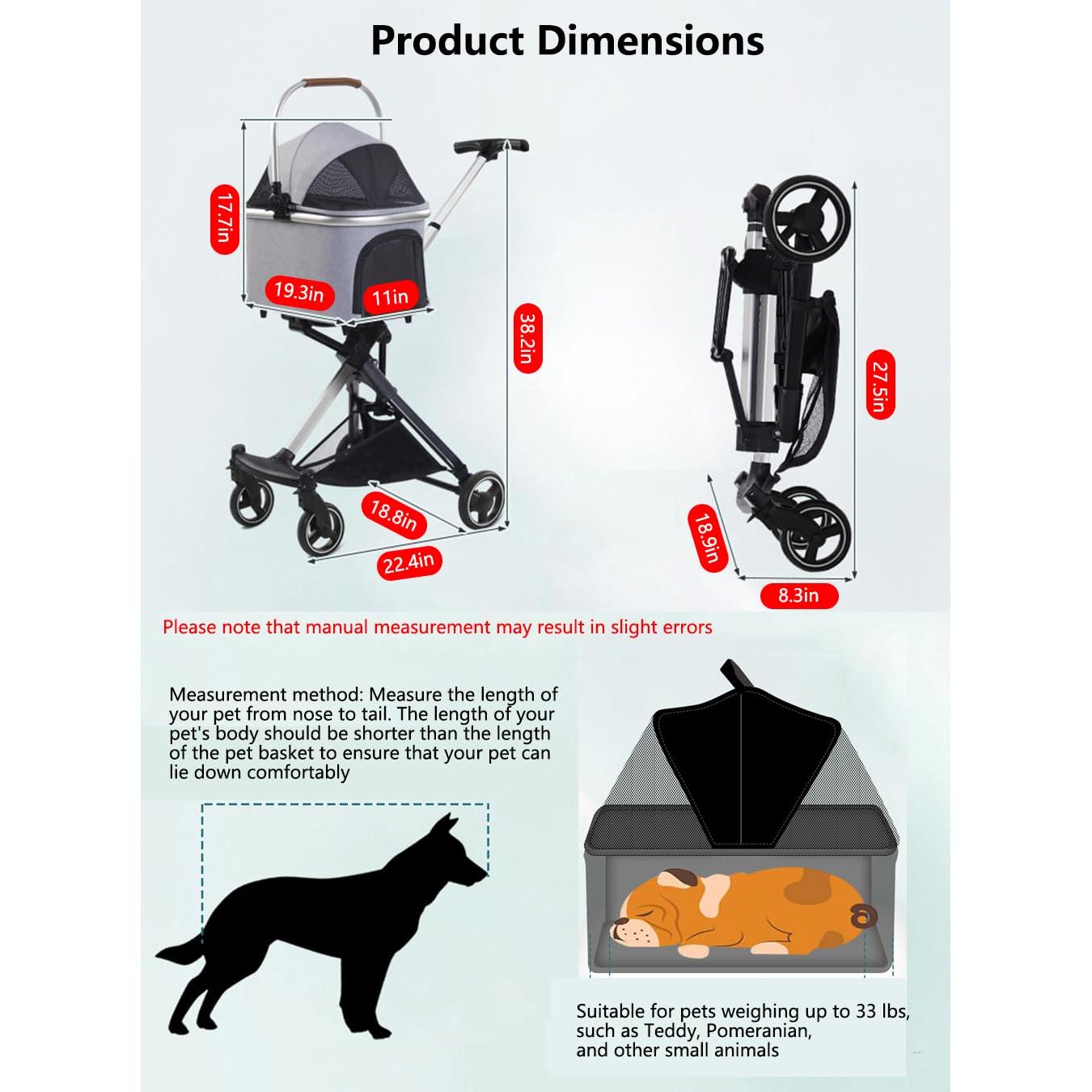 Product Dimensions

17.7in

19.3in

11in

38.2in

18.8in

22.4in

27.5in

18.9in

8.3in

Please note that manual measurement may result in slight errors

Measurement method: Measure the length of your pet from nose to tail. The length of your pet's body should be shorter than the length of the pet basket to ensure that your pet can lie down comfortably

Suitable for pets weighing up to 33 lbs, such as Teddy, Pomeranian, and other small animals