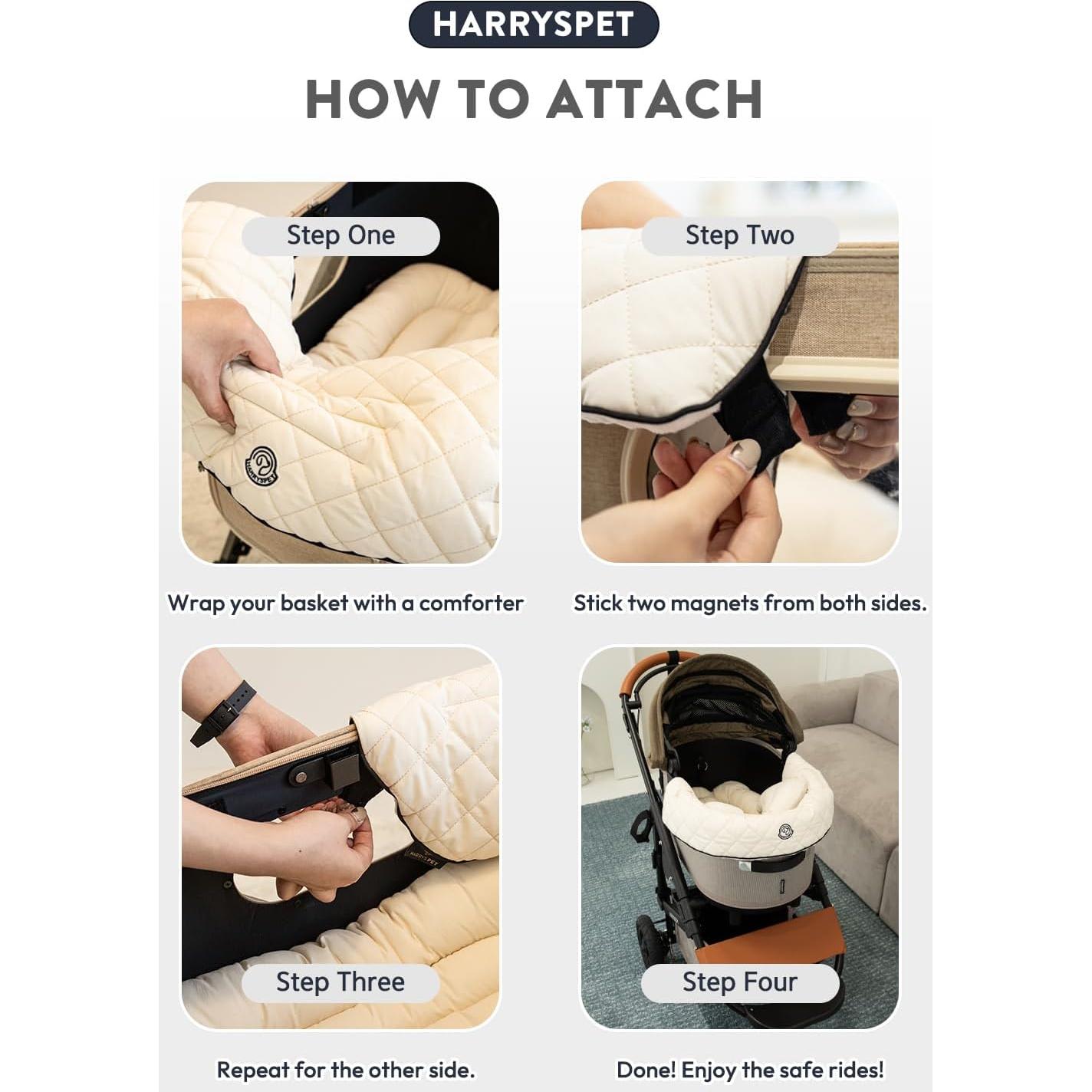 HARRYSPET

HOW TO ATTACH

Step One

HARRYSPET

Wrap your basket with a comforter

Step Two

Stick two magnets from both sides.

HARRYSPET

Step Three

Repeat for the other side.

Step Four

Done! Enjoy the safe rides!