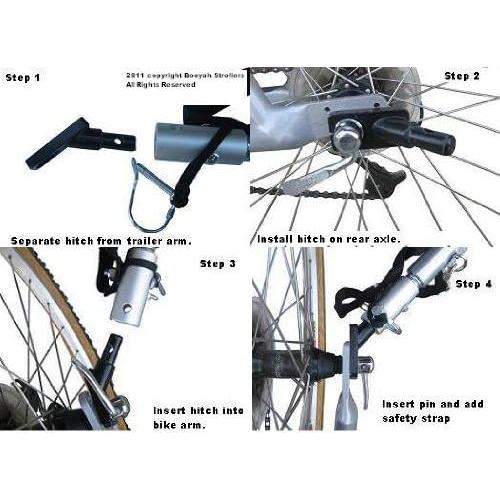 Step 1

2011 copyright Booyah Strollers
All Rights Reserved

Separate hitch from trailer arm.

Step 2

Install hitch on rear axle.

Step 3

Insert hitch into bike arm.

Step 4

Insert pin and add safety strap