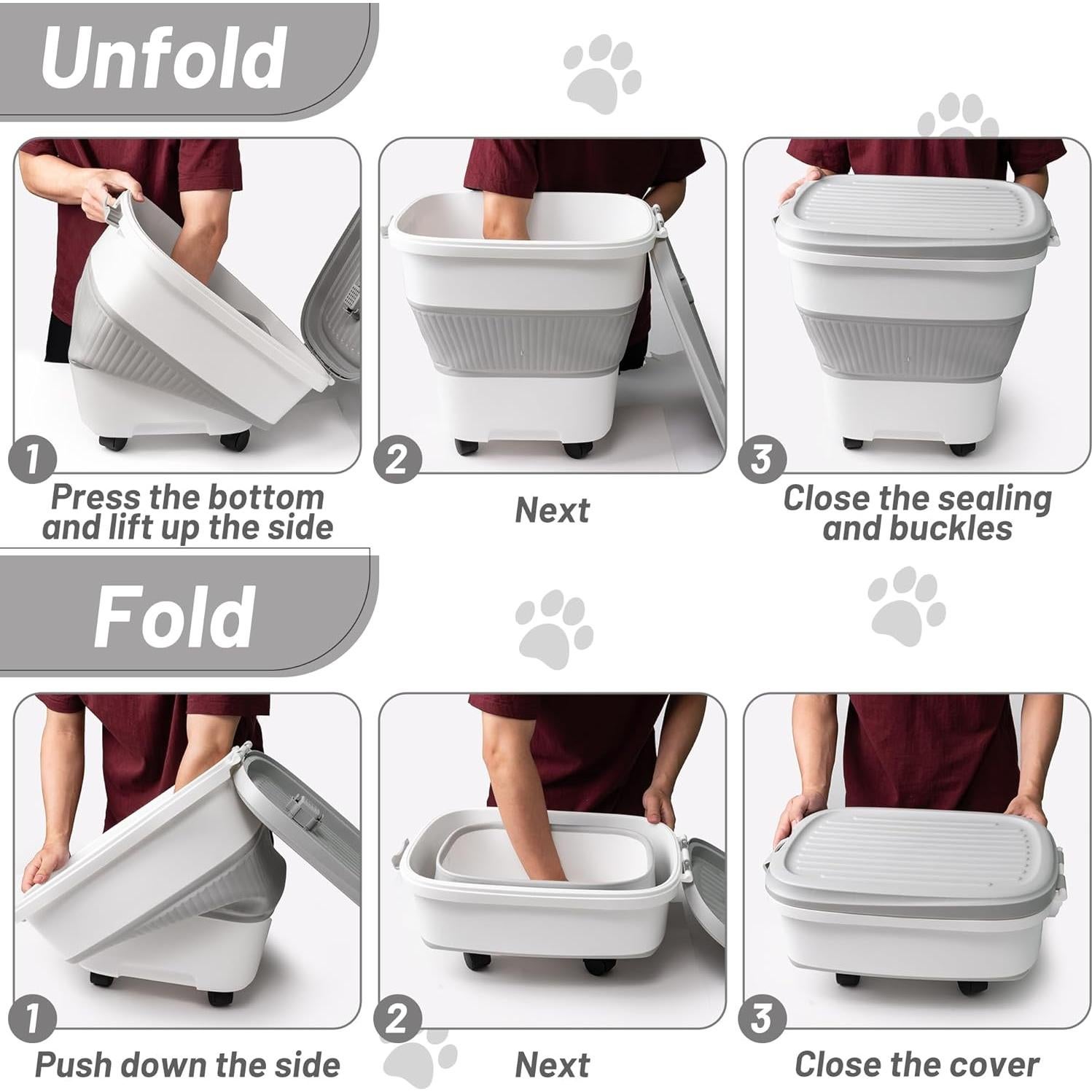 Unfold

1
Press the bottom and lift up the side

2
Next

3
Close the sealing and buckles

Fold

1
Push down the side

2
Next

3
Close the cover