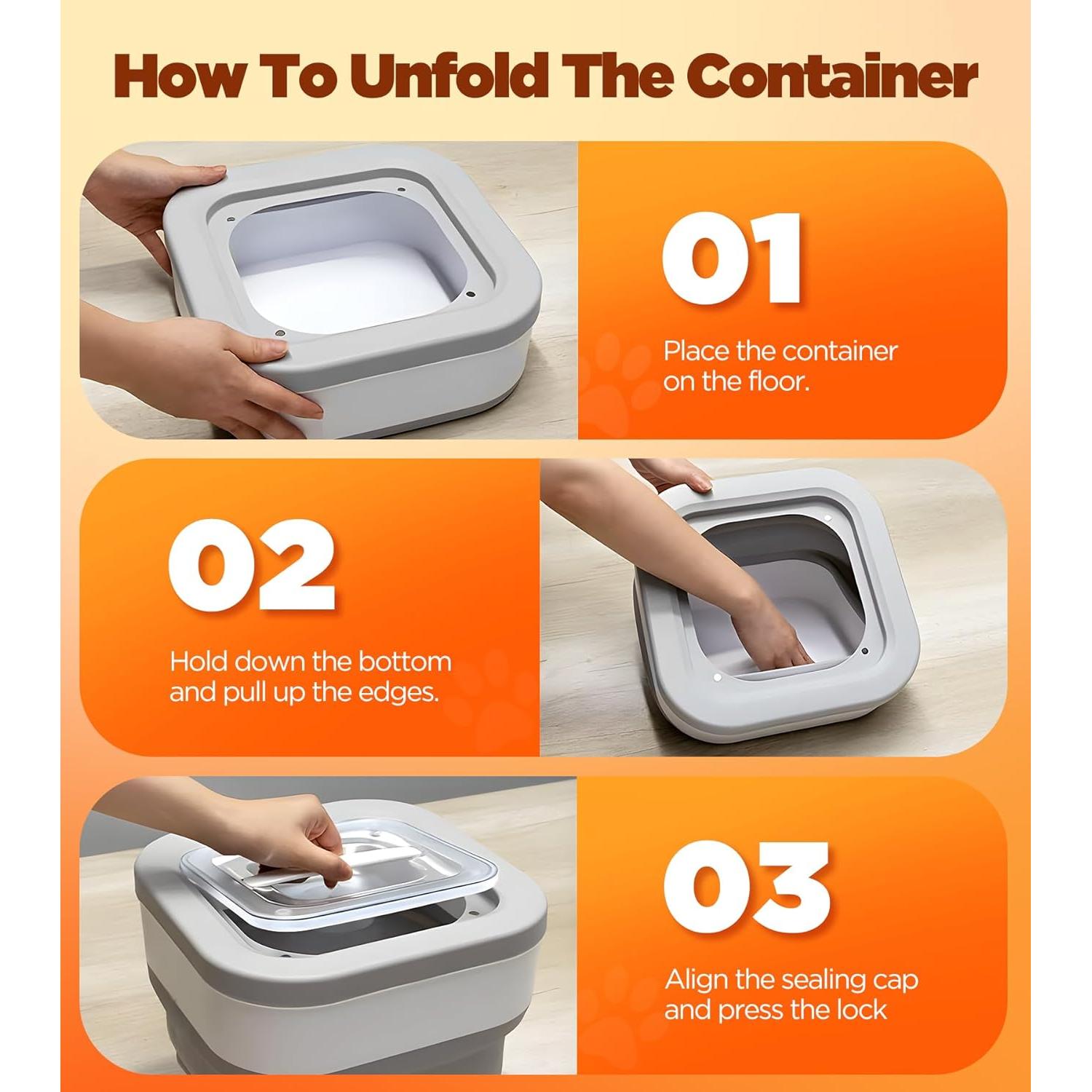 How To Unfold The Container

01

Place the container on the floor.

02

Hold down the bottom and pull up the edges.

03

Align the sealing cap and press the lock