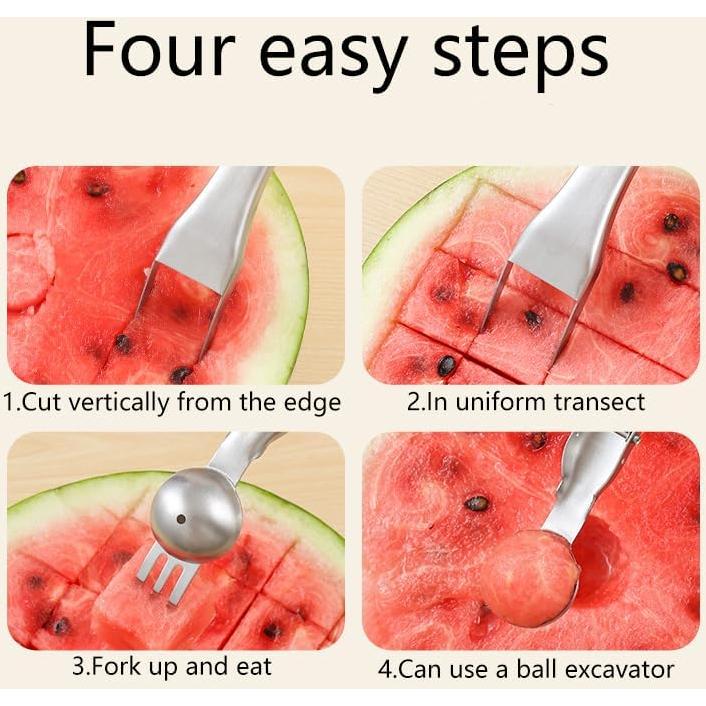 Four easy steps

1.Cut vertically from the edge

2.In uniform transect

3.Fork up and eat

4.Can use a ball excavator