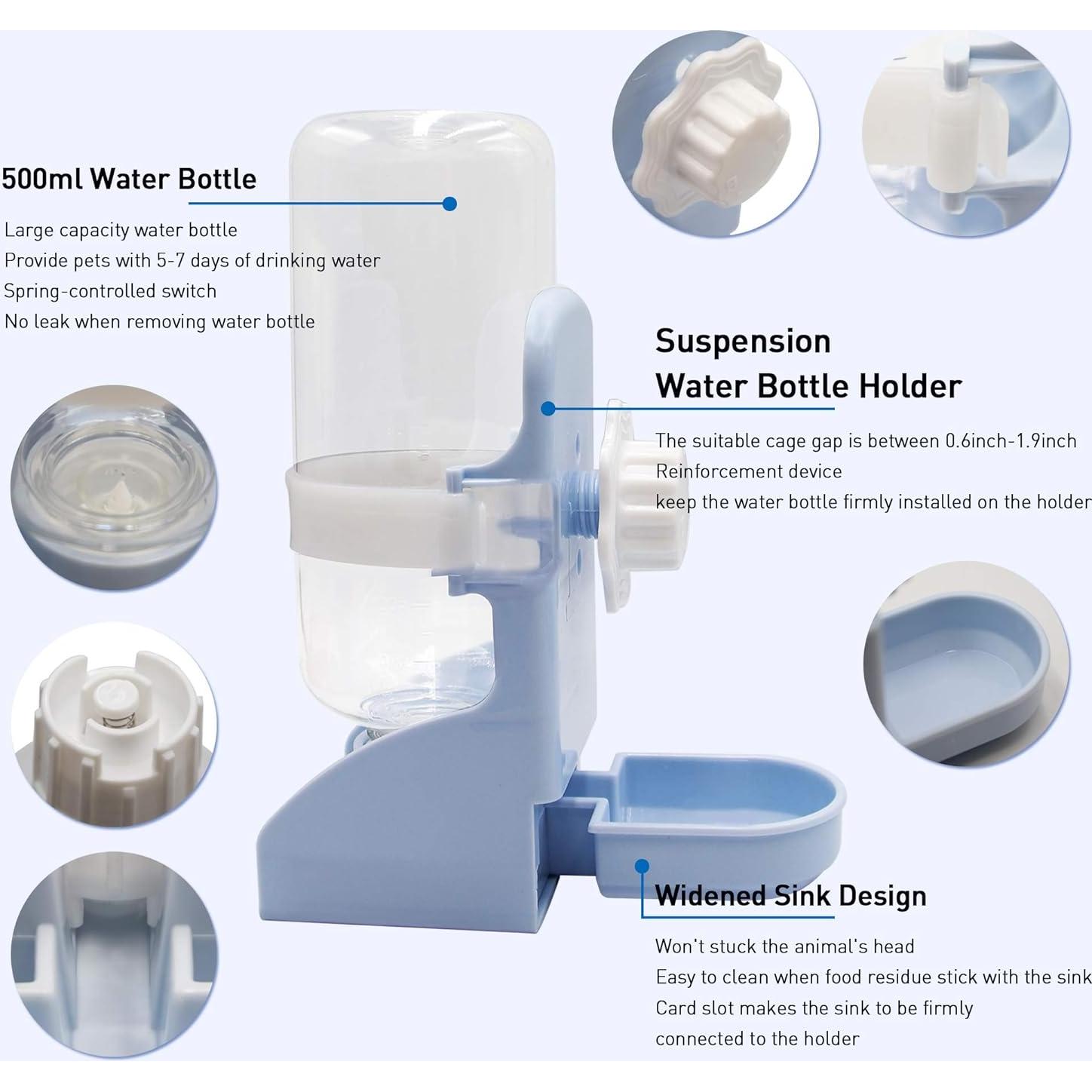 500ml Water Bottle

Large capacity water bottle
Provide pets with 5-7 days of drinking water
Spring-controlled switch
No leak when removing water bottle

Suspension Water Bottle Holder

The suitable cage gap is between 0.6inch-1.9inch
Reinforcement device
keep the water bottle firmly installed on the holder

Widened Sink Design

Won't stuck the animal's head
Easy to clean when food residue stick with the sink
Card slot makes the sink to be firmly connected to the holder