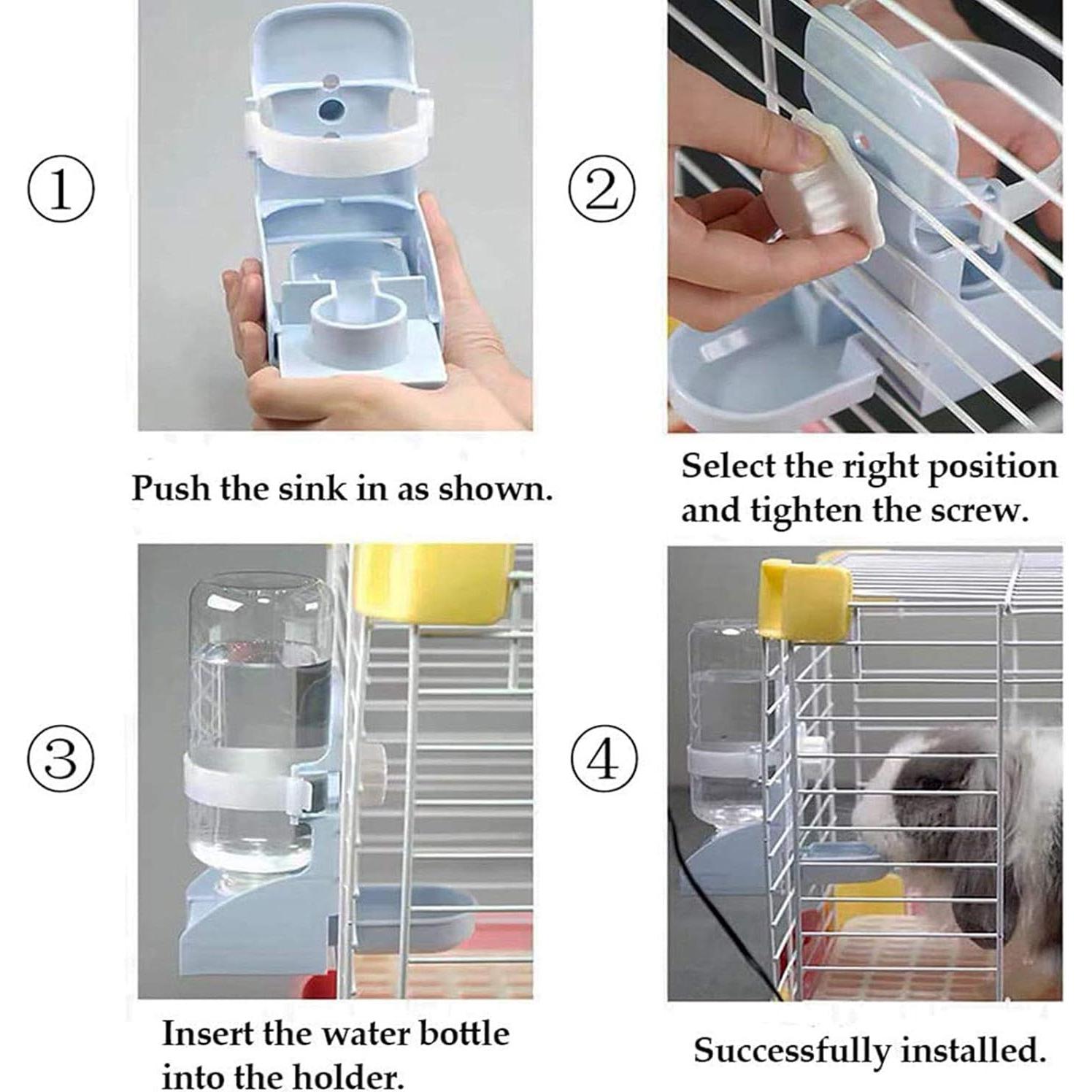 ①

Push the sink in as shown.

②

Select the right position and tighten the screw.

③

Insert the water bottle into the holder.

④

Successfully installed.