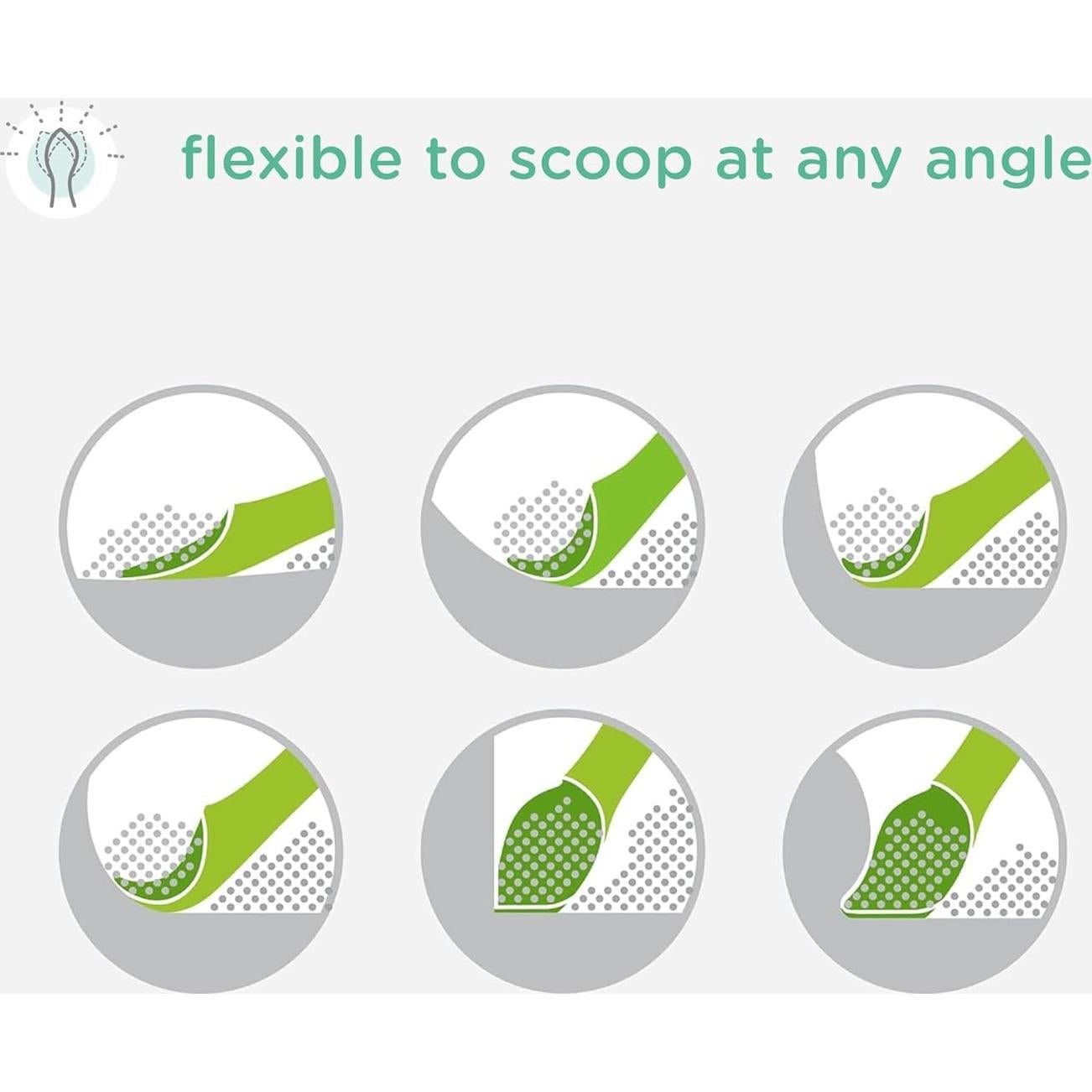 flexible to scoop at any angle