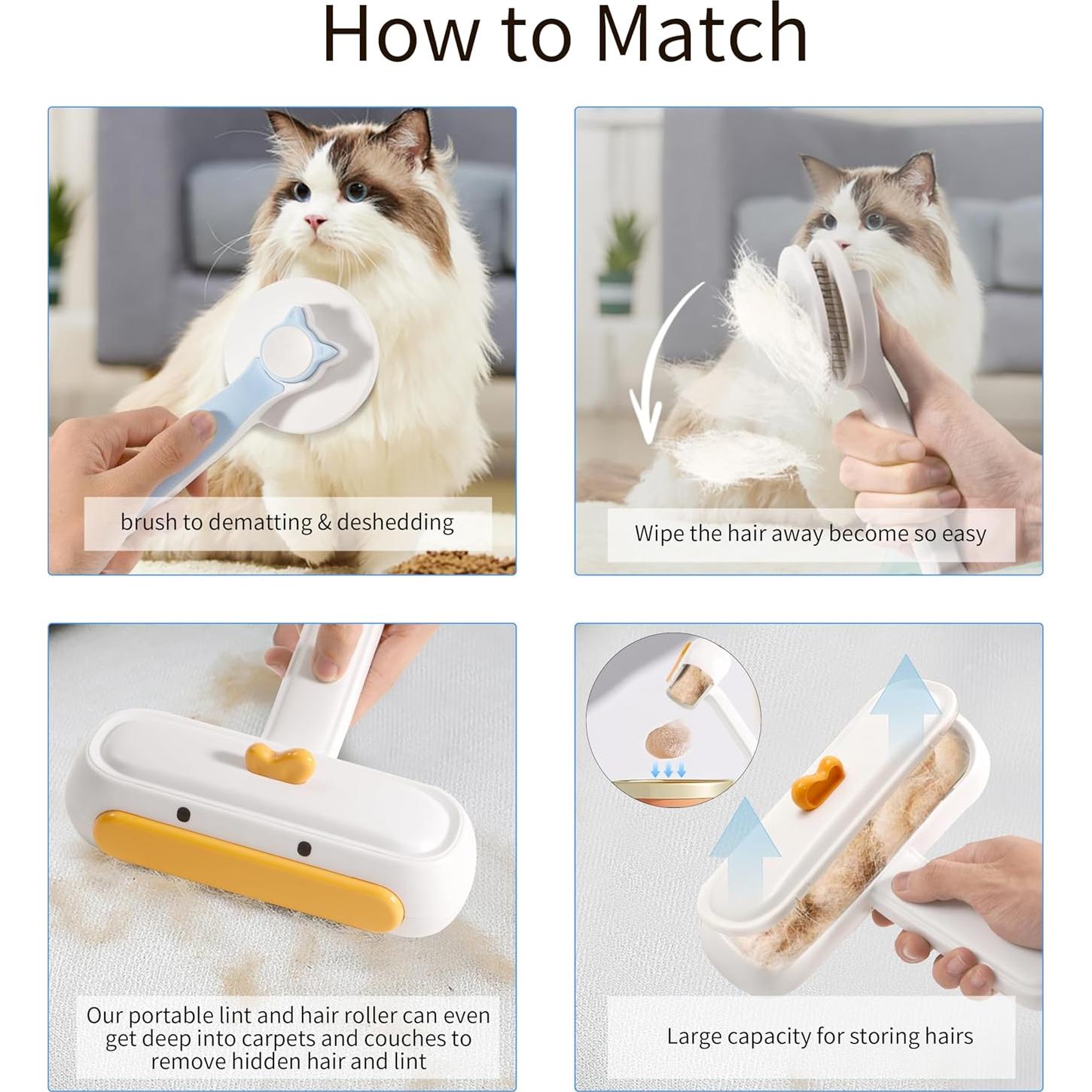 How to Match

brush to dematting & deshedding

Wipe the hair away become so easy

Our portable lint and hair roller can even get deep into carpets and couches to remove hidden hair and lint

Large capacity for storing hairs