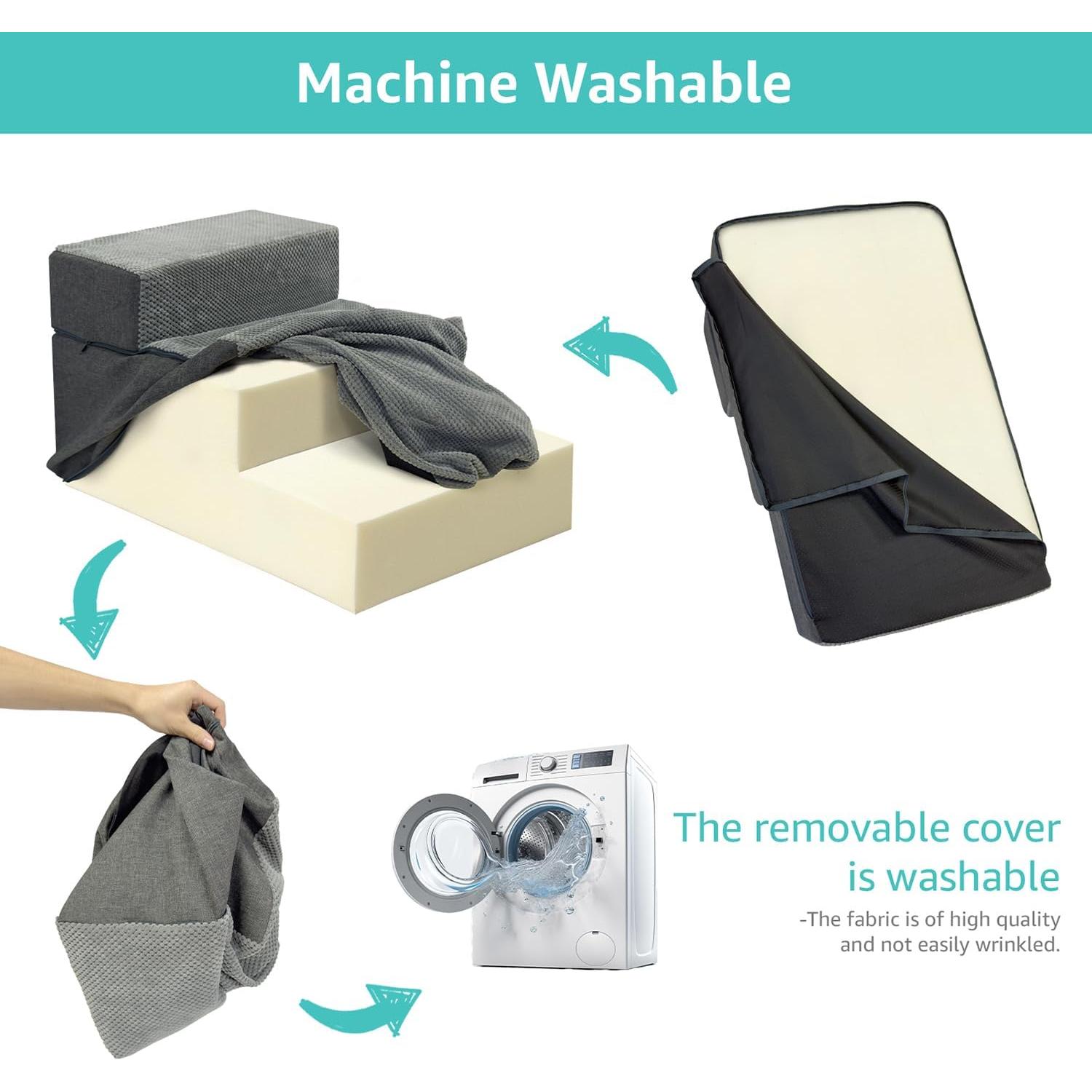 Machine Washable

The removable cover is washable

-The fabric is of high quality and not easily wrinkled.