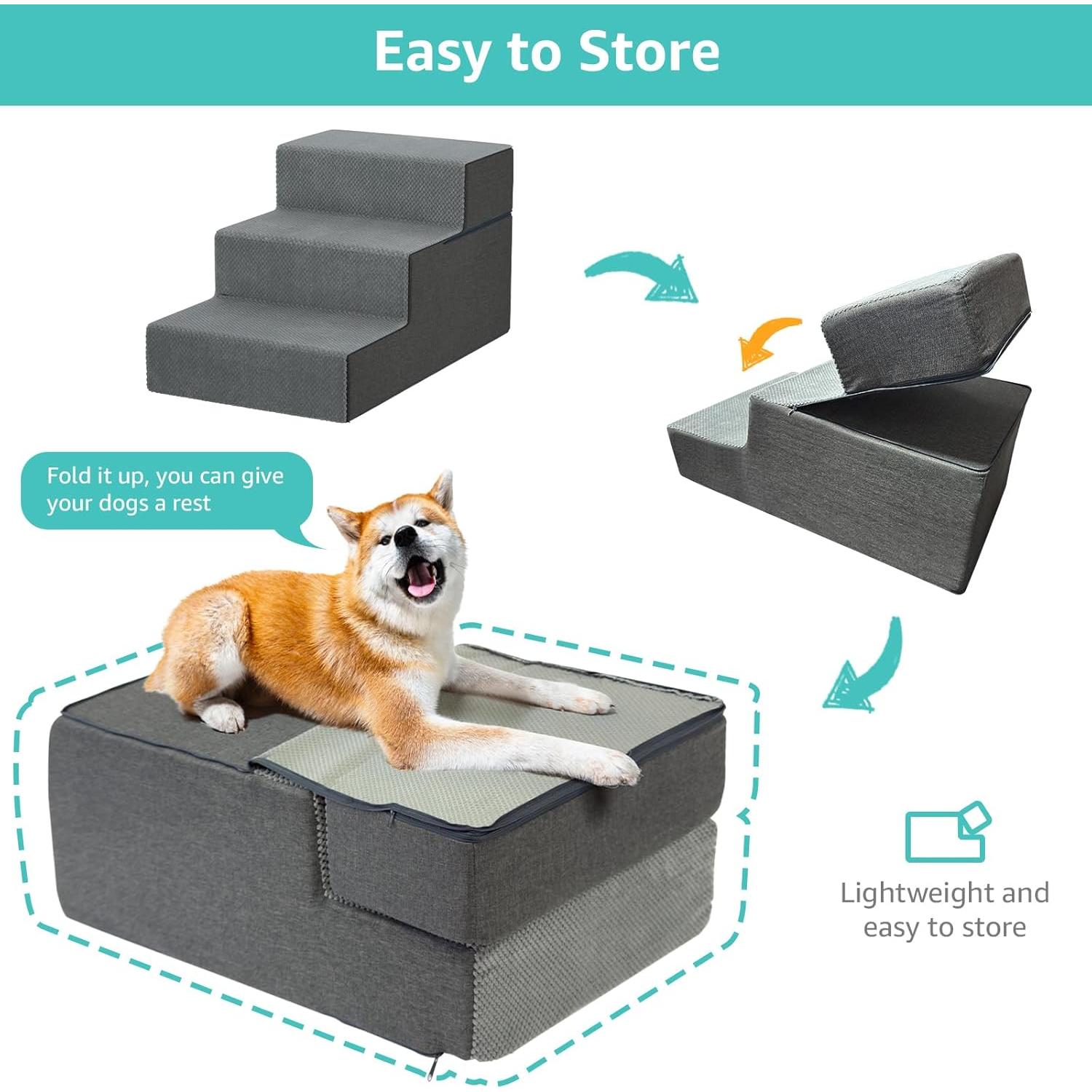 Easy to Store

Fold it up, you can give your dogs a rest

Lightweight and easy to store