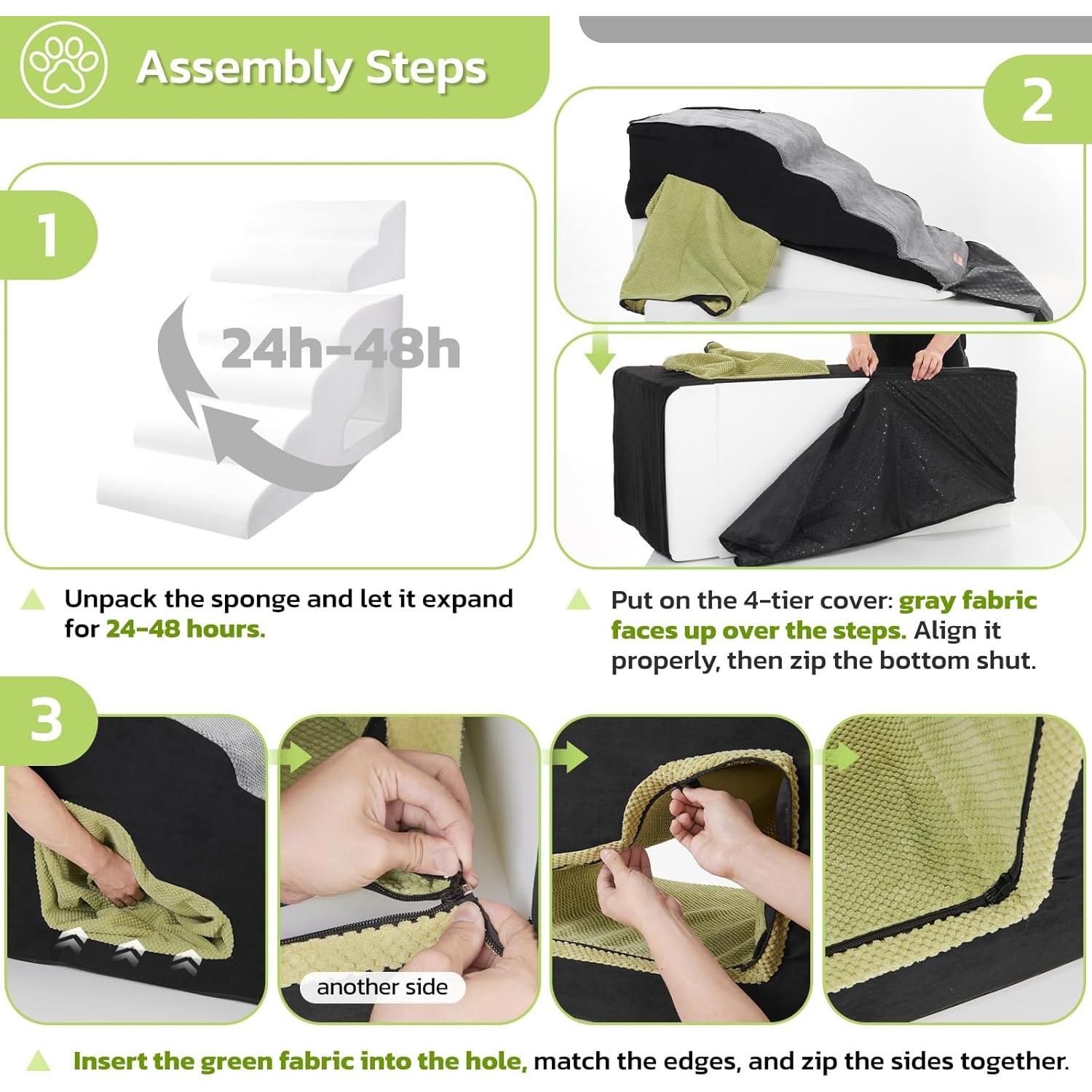 Assembly Steps

1

24h-48h

Unpack the sponge and let it expand for 24-48 hours.

2

Put on the 4-tier cover: gray fabric faces up over the steps. Align it properly, then zip the bottom shut.

3

another side

Insert the green fabric into the hole, match the edges, and zip the sides together.