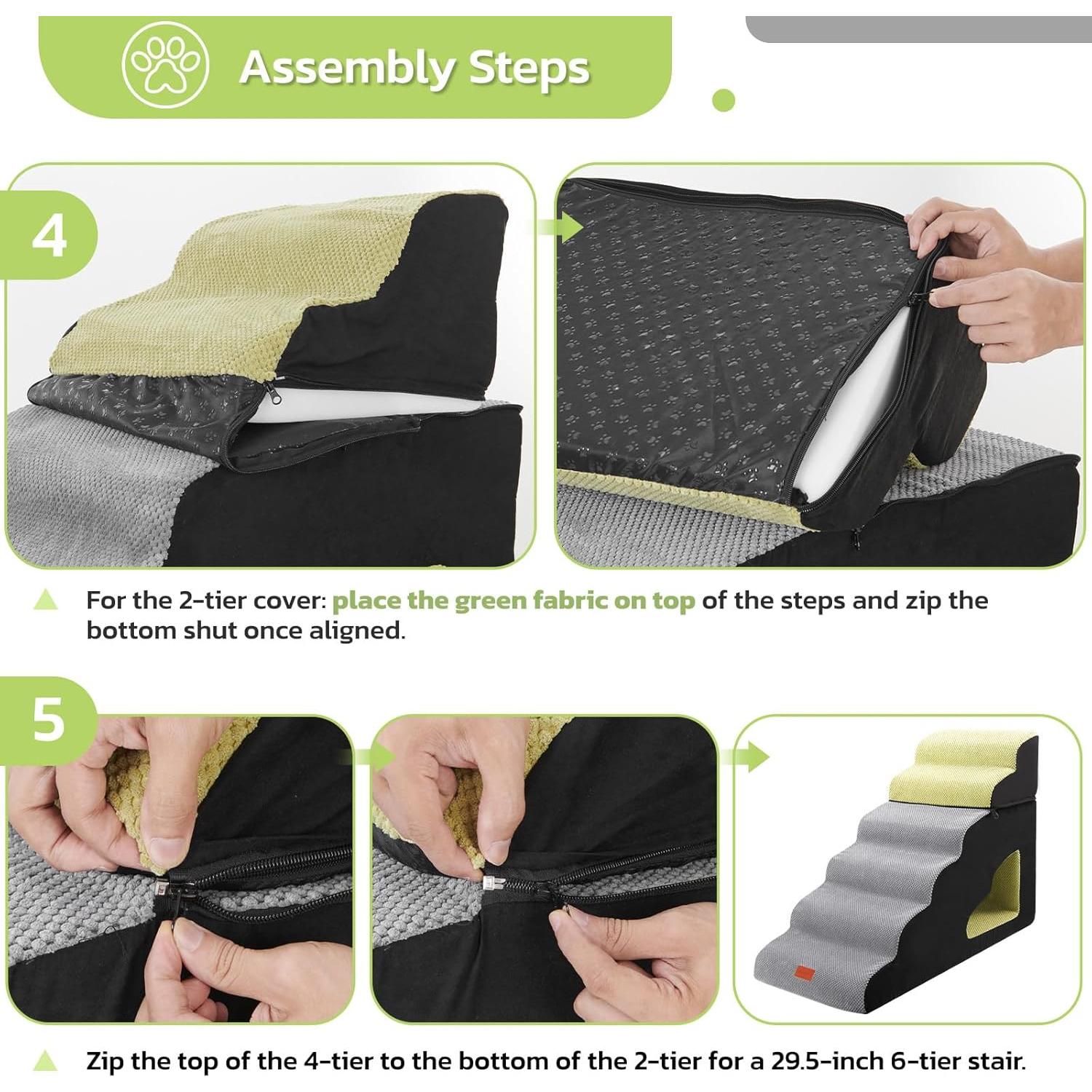 Assembly Steps

4

For the 2-tier cover: place the green fabric on top of the steps and zip the bottom shut once aligned.

5

Zip the top of the 4-tier to the bottom of the 2-tier for a 29.5-inch 6-tier stair.