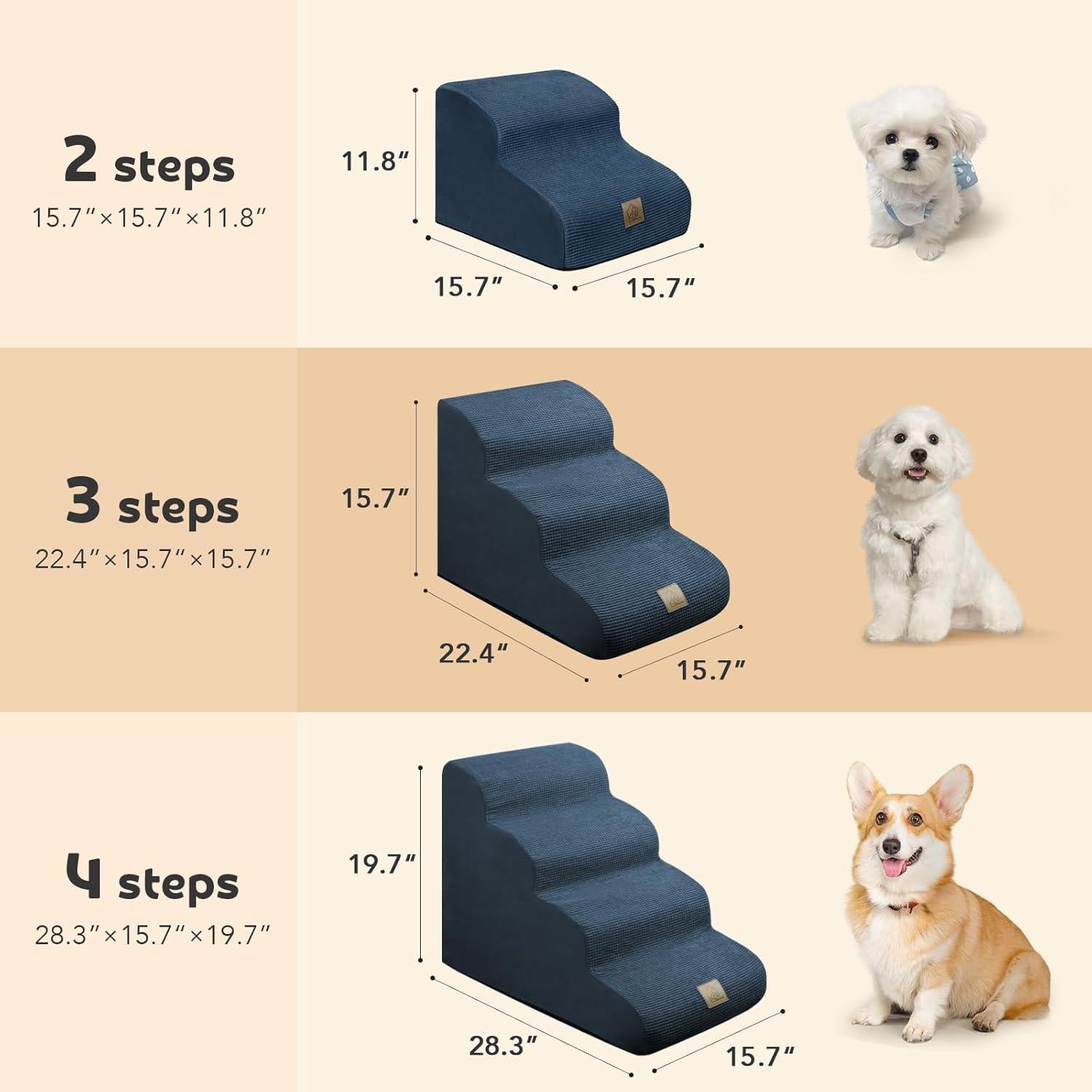 2 steps
15.7″×15.7″×11.8″

11.8″
15.7″
15.7″

3 steps
22.4″×15.7″×15.7″

15.7″
22.4″
15.7″

4 steps
28.3″×15.7″×19.7″

19.7″
28.3″
15.7″