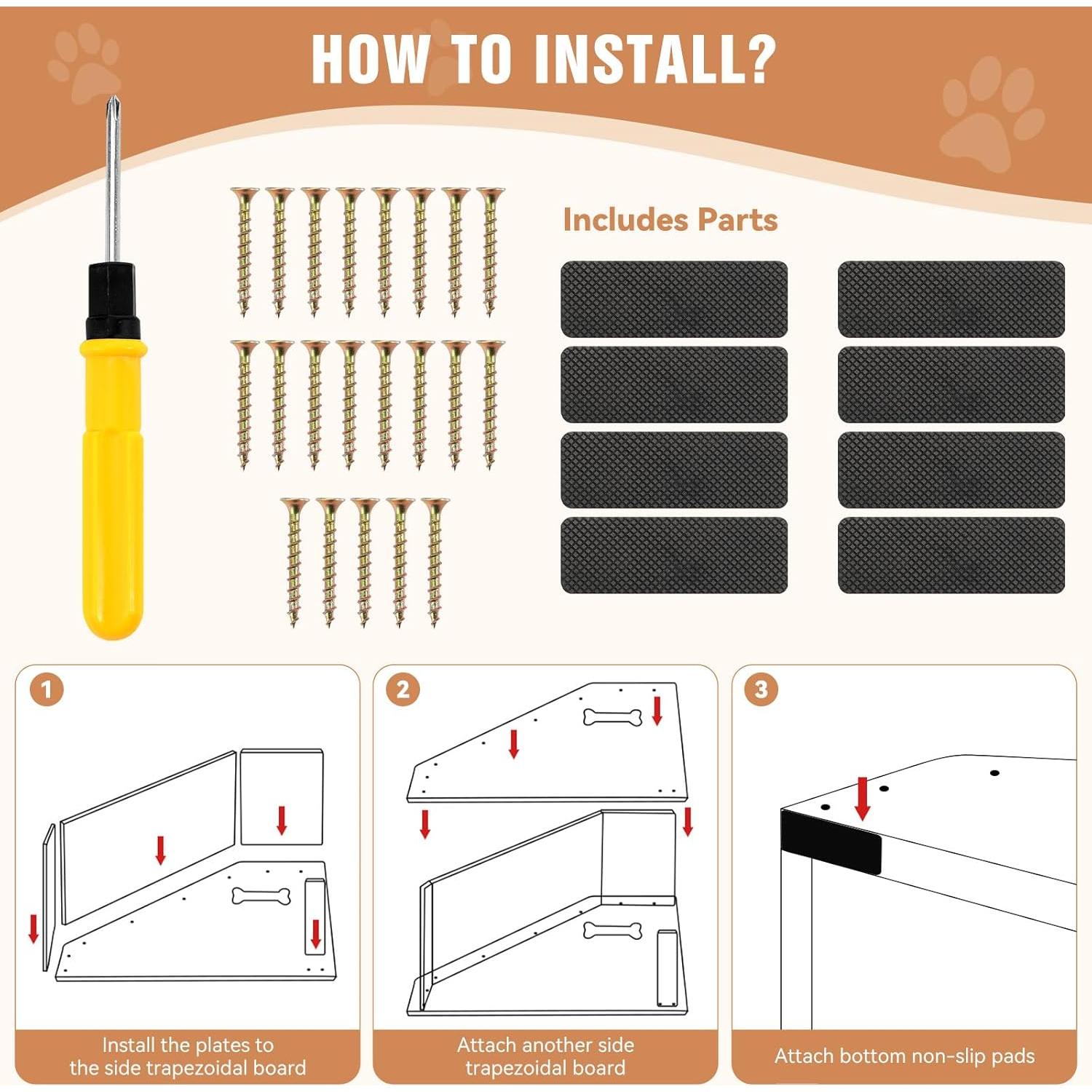 HOW TO INSTALL?

Includes Parts

1

Install the plates to the side trapezoidal board

2

Attach another side trapezoidal board

3

Attach bottom non-slip pads