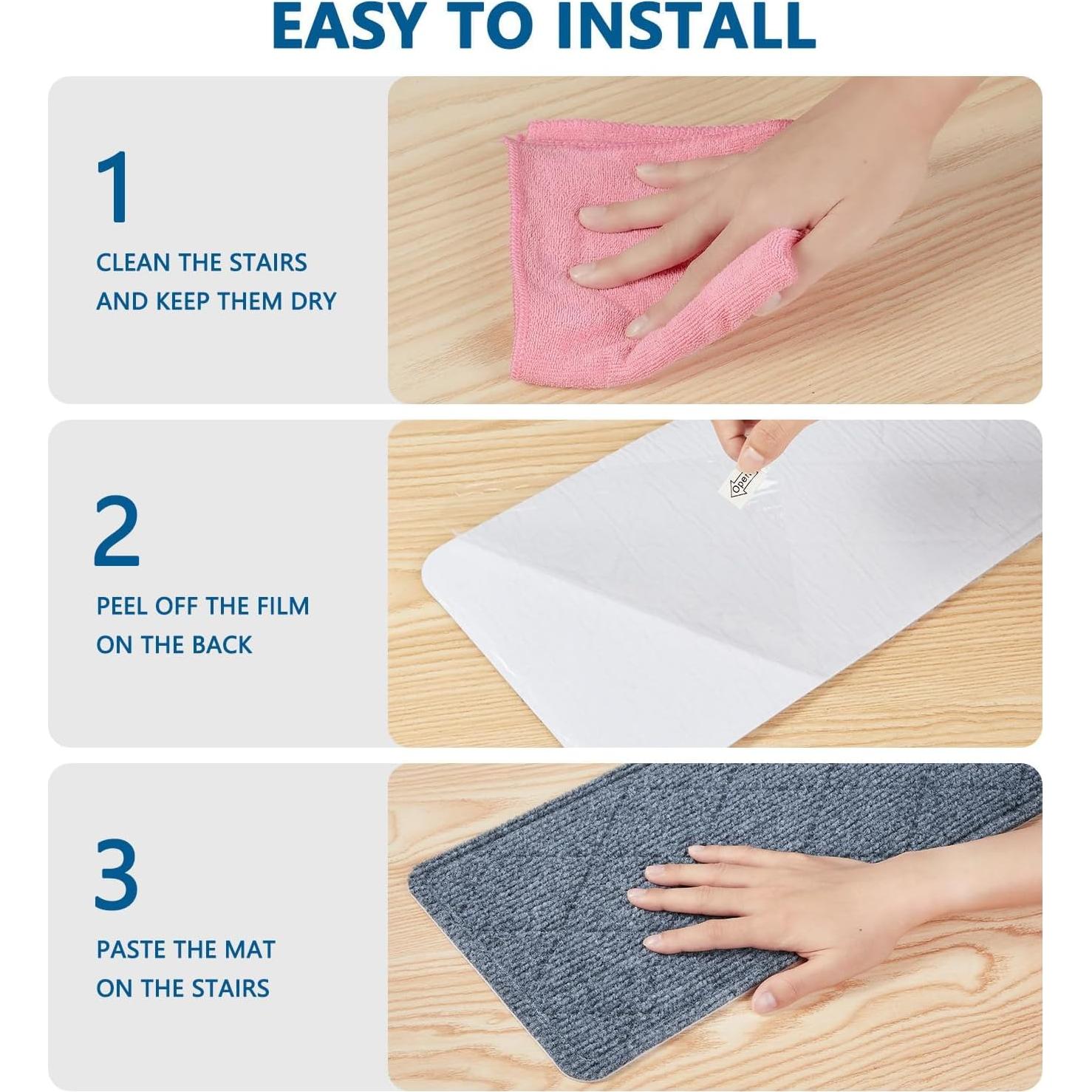 EASY TO INSTALL

1

CLEAN THE STAIRS AND KEEP THEM DRY

2

PEEL OFF THE FILM ON THE BACK

Open

3

PASTE THE MAT ON THE STAIRS