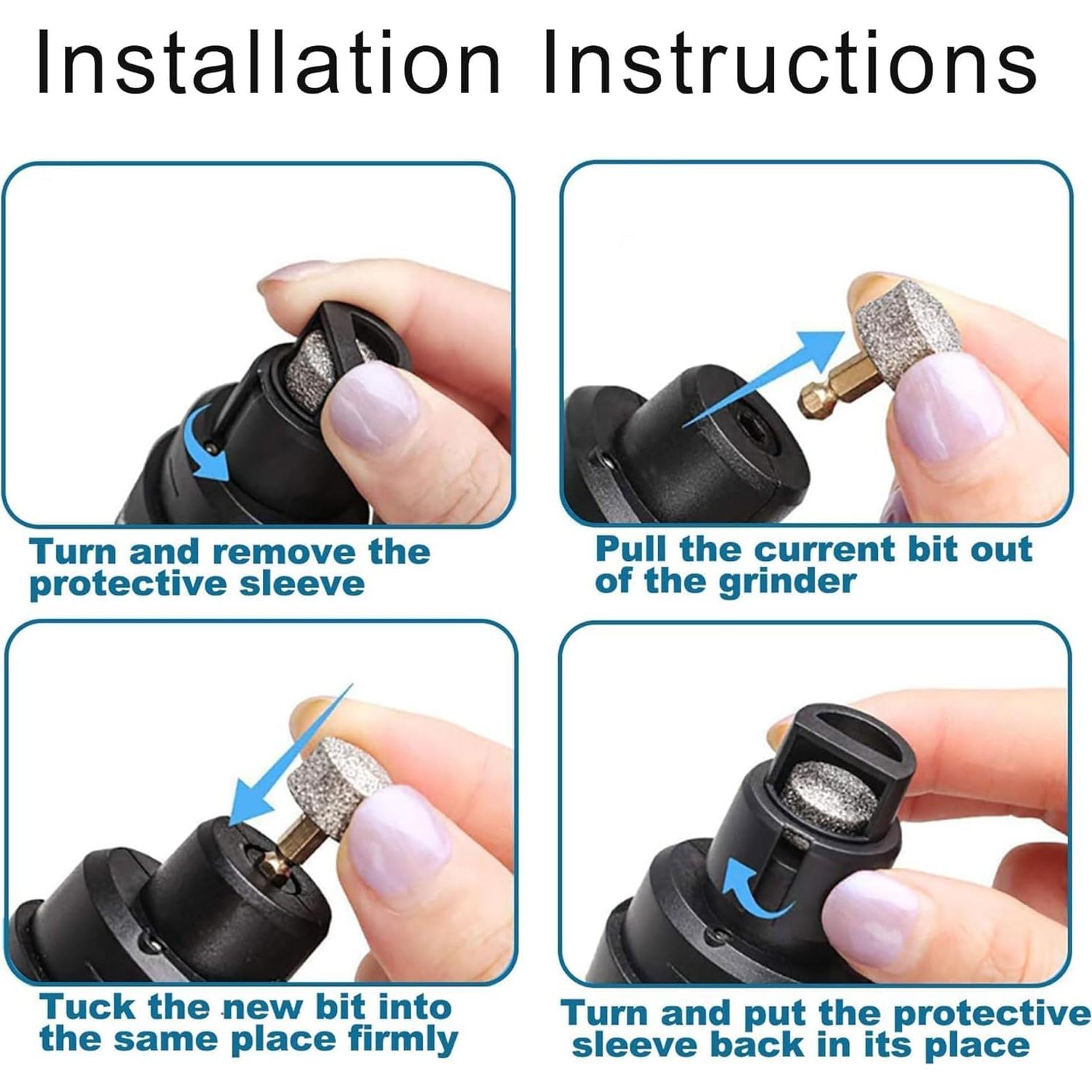 Installation Instructions

Turn and remove the protective sleeve

Pull the current bit out of the grinder

Tuck the new bit into the same place firmly

Turn and put the protective sleeve back in its place