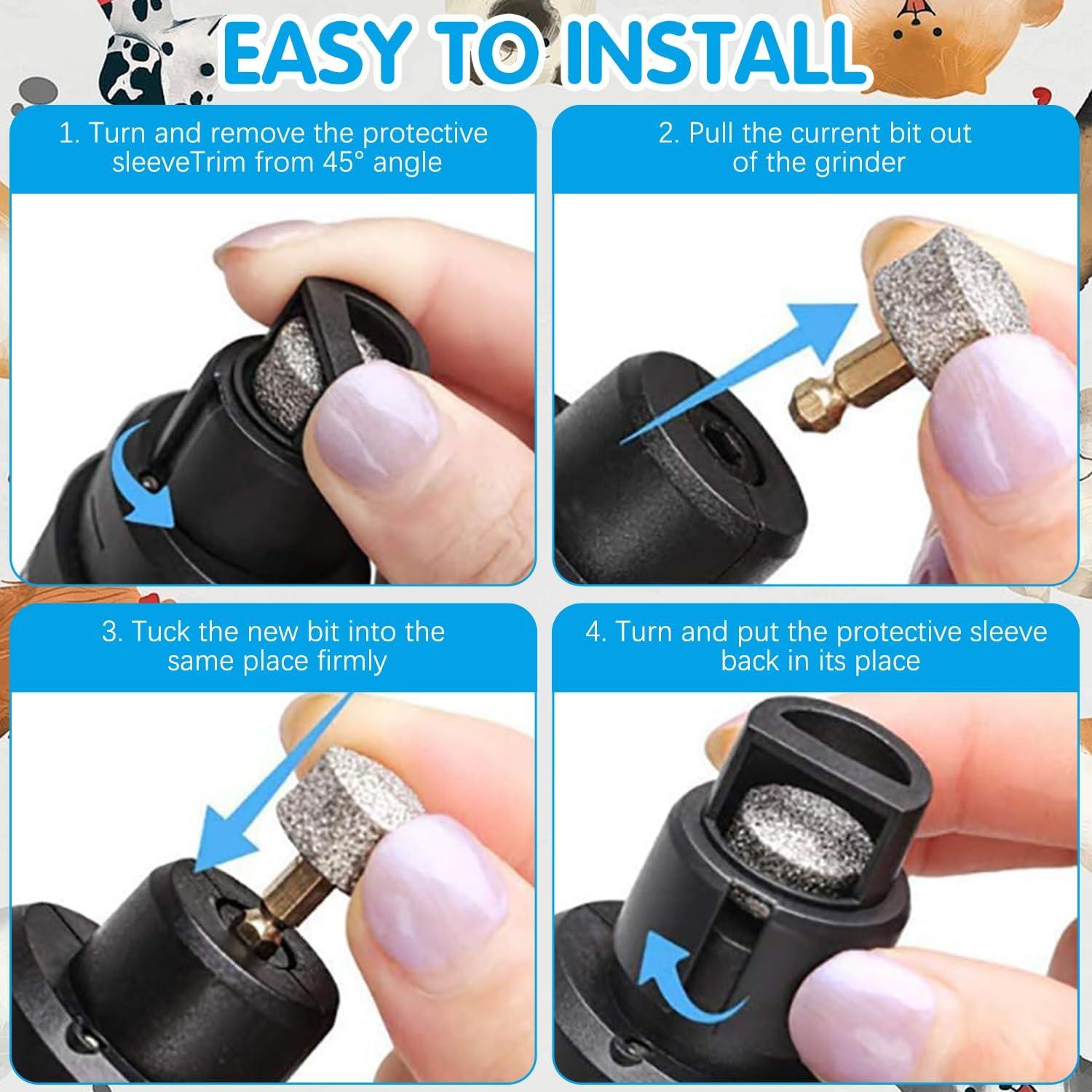 EASY TO INSTALL

1. Turn and remove the protective sleeveTrim from 45° angle

2. Pull the current bit out of the grinder

3. Tuck the new bit into the same place firmly

4. Turn and put the protective sleeve back in its place