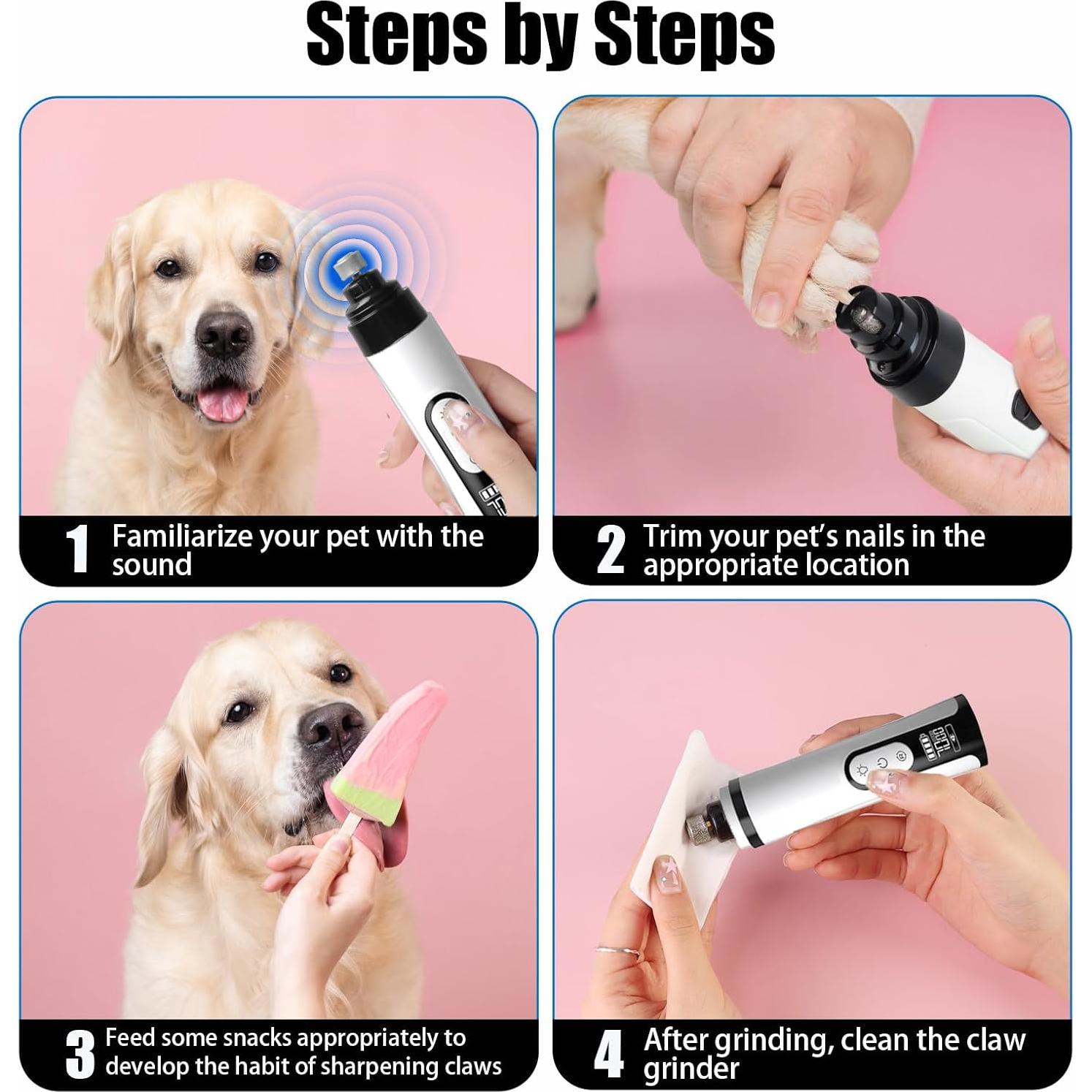 Steps by Steps

1 Familiarize your pet with the sound

2 Trim your pet's nails in the appropriate location

3 Feed some snacks appropriately to develop the habit of sharpening claws

4 After grinding, clean the claw grinder