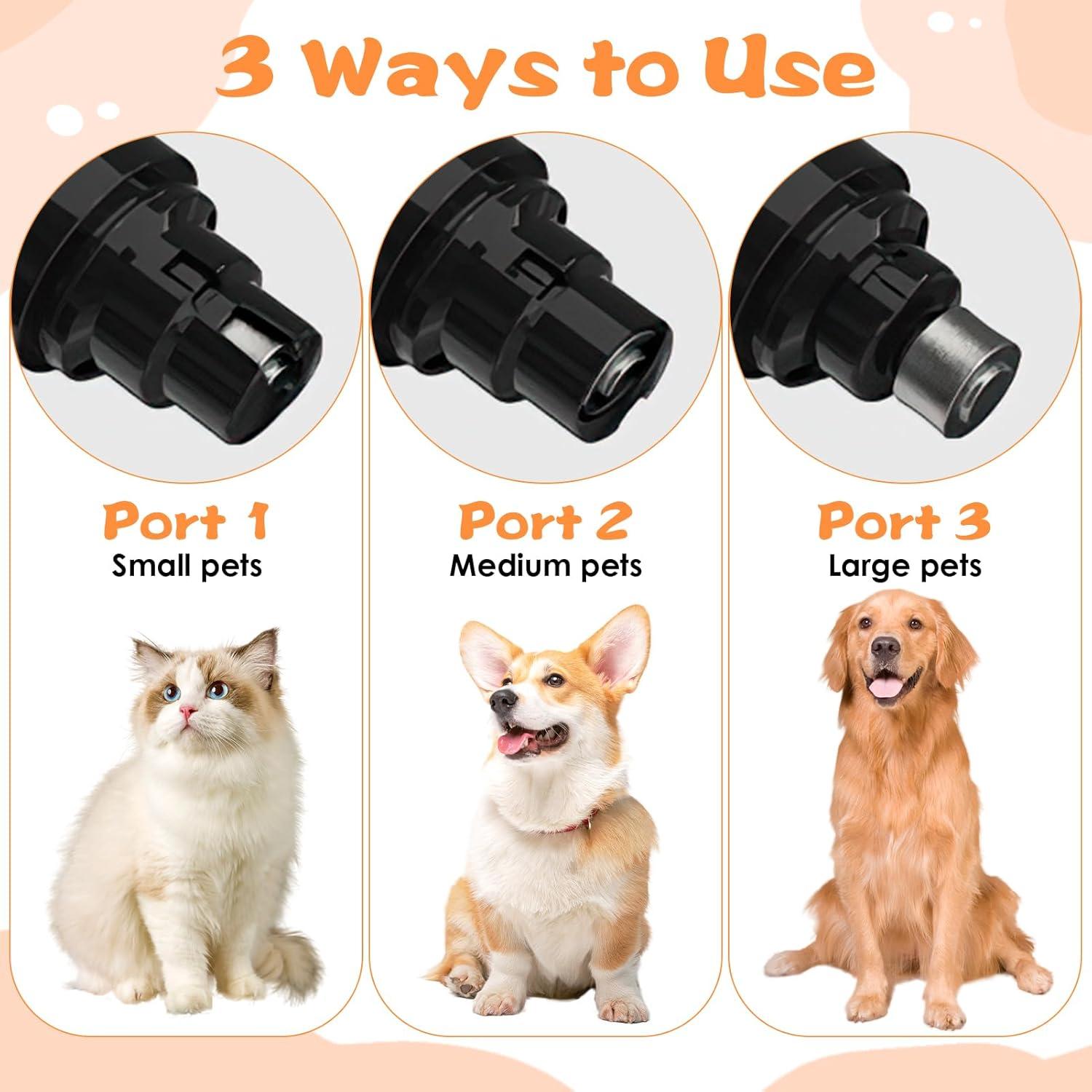 3 Ways to Use

Port 1
Small pets

Port 2
Medium pets

Port 3
Large pets