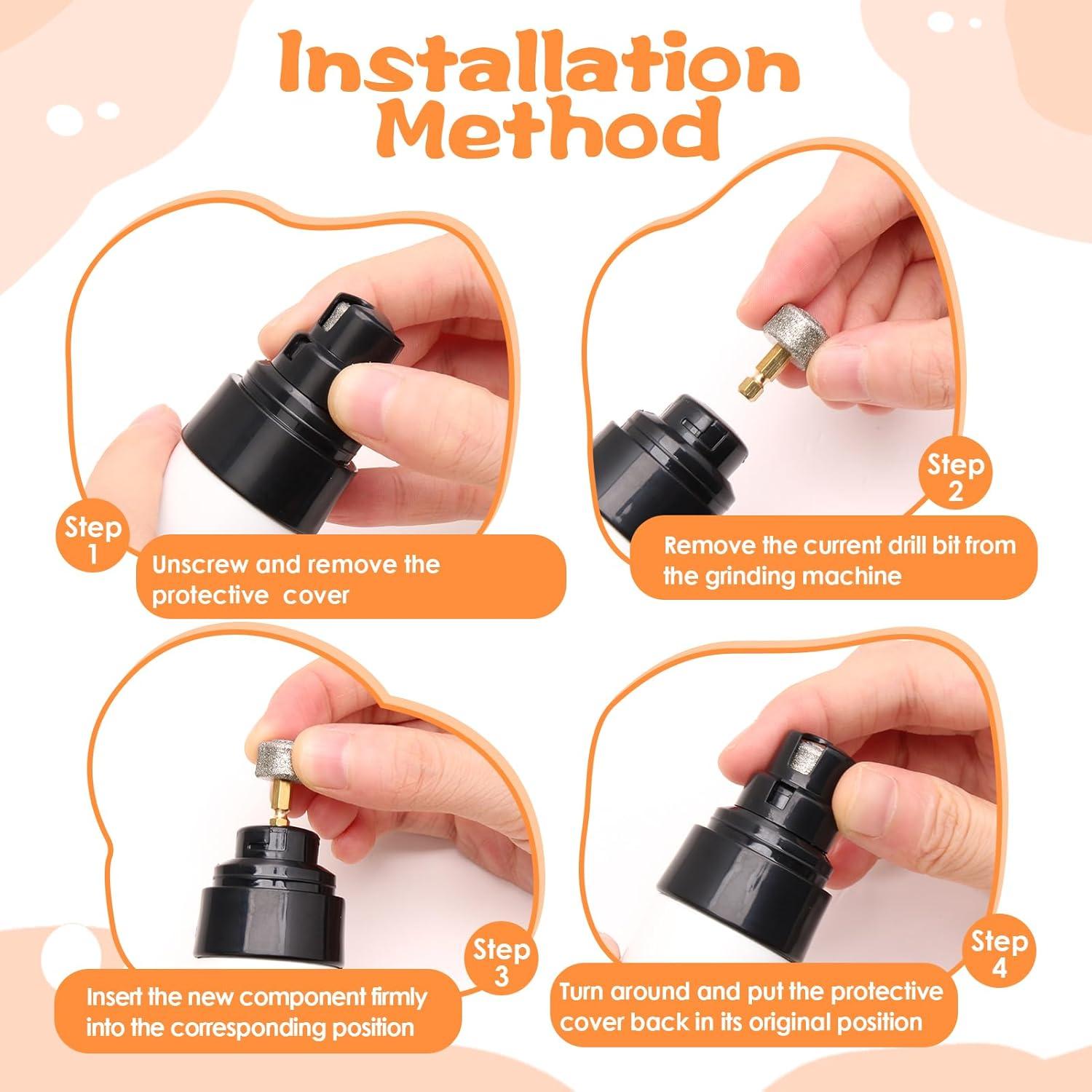 Installation Method

Step 1

Unscrew and remove the protective  cover

Step 2

Remove the current drill bit from the grinding machine

Step 3

Insert the new component firmly into the corresponding position

Step 4

Turn around and put the protective cover back in its original position