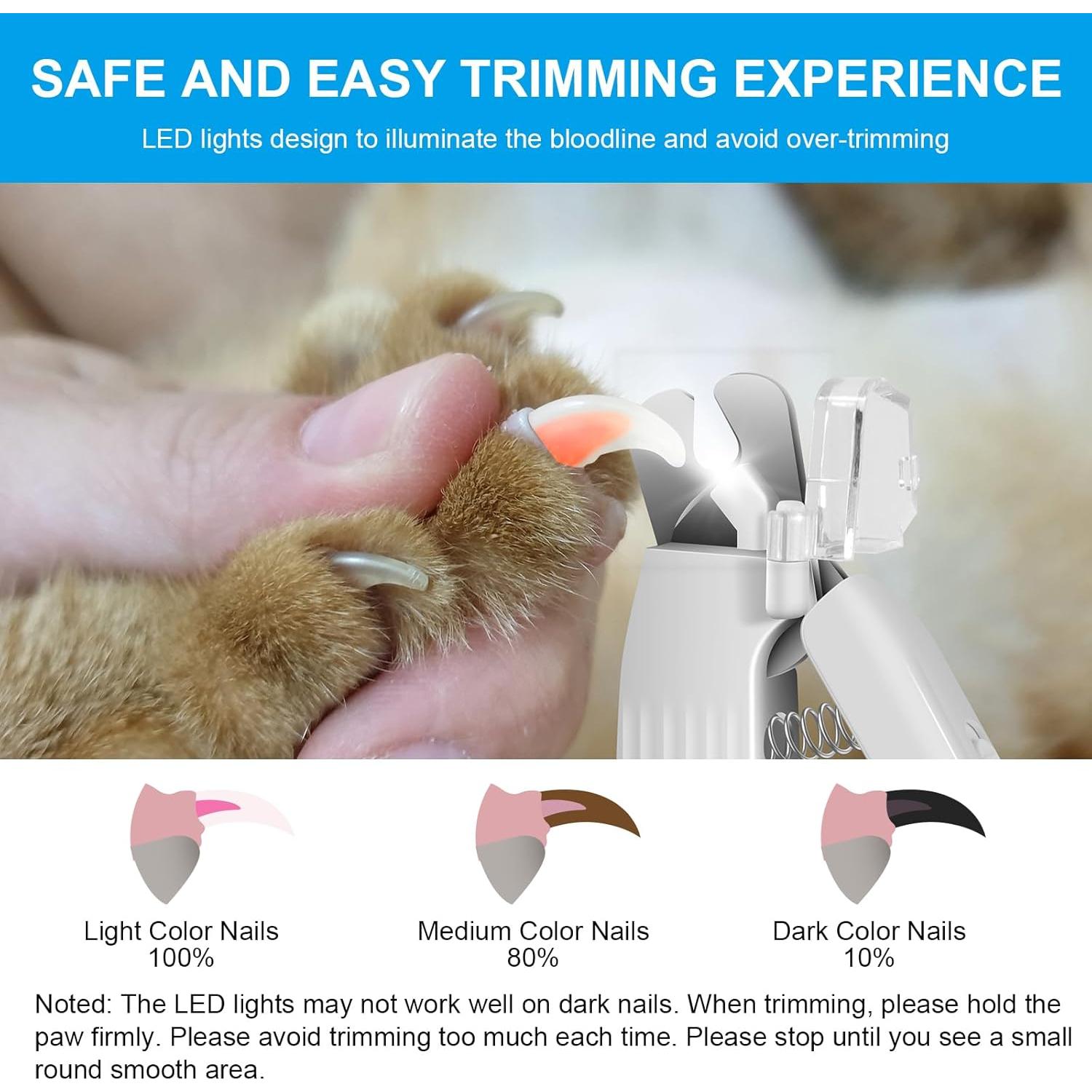 SAFE AND EASY TRIMMING EXPERIENCE

LED lights design to illuminate the bloodline and avoid over-trimming

Light Color Nails
100%

Medium Color Nails
80%

Dark Color Nails
10%

Noted: The LED lights may not work well on dark nails. When trimming, please hold the paw firmly. Please avoid trimming too much each time. Please stop until you see a small round smooth area.