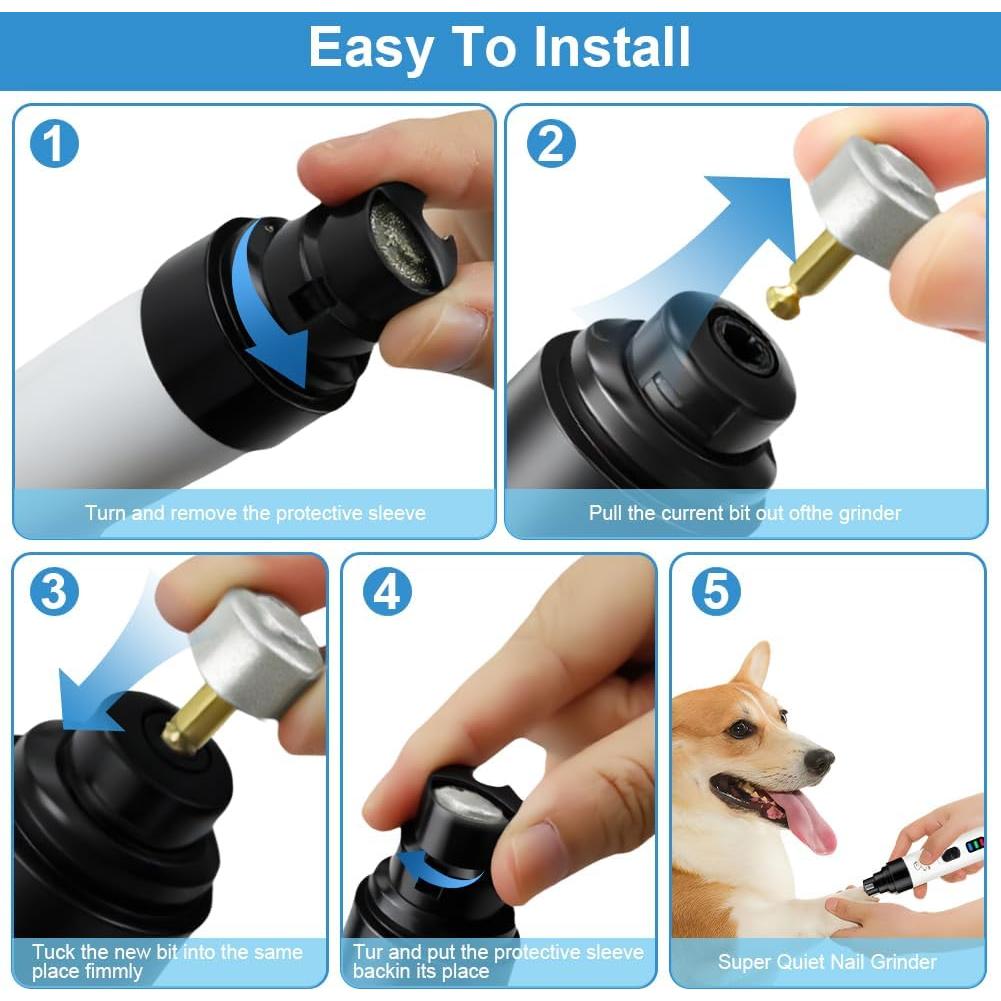 Easy To Install

1

Turn and remove the protective sleeve

2

Pull the current bit out ofthe grinder

3

Tuck the new bit into the same place fimmly

4

Tur and put the protective sleeve backin its place

5

Super Quiet Nail Grinder