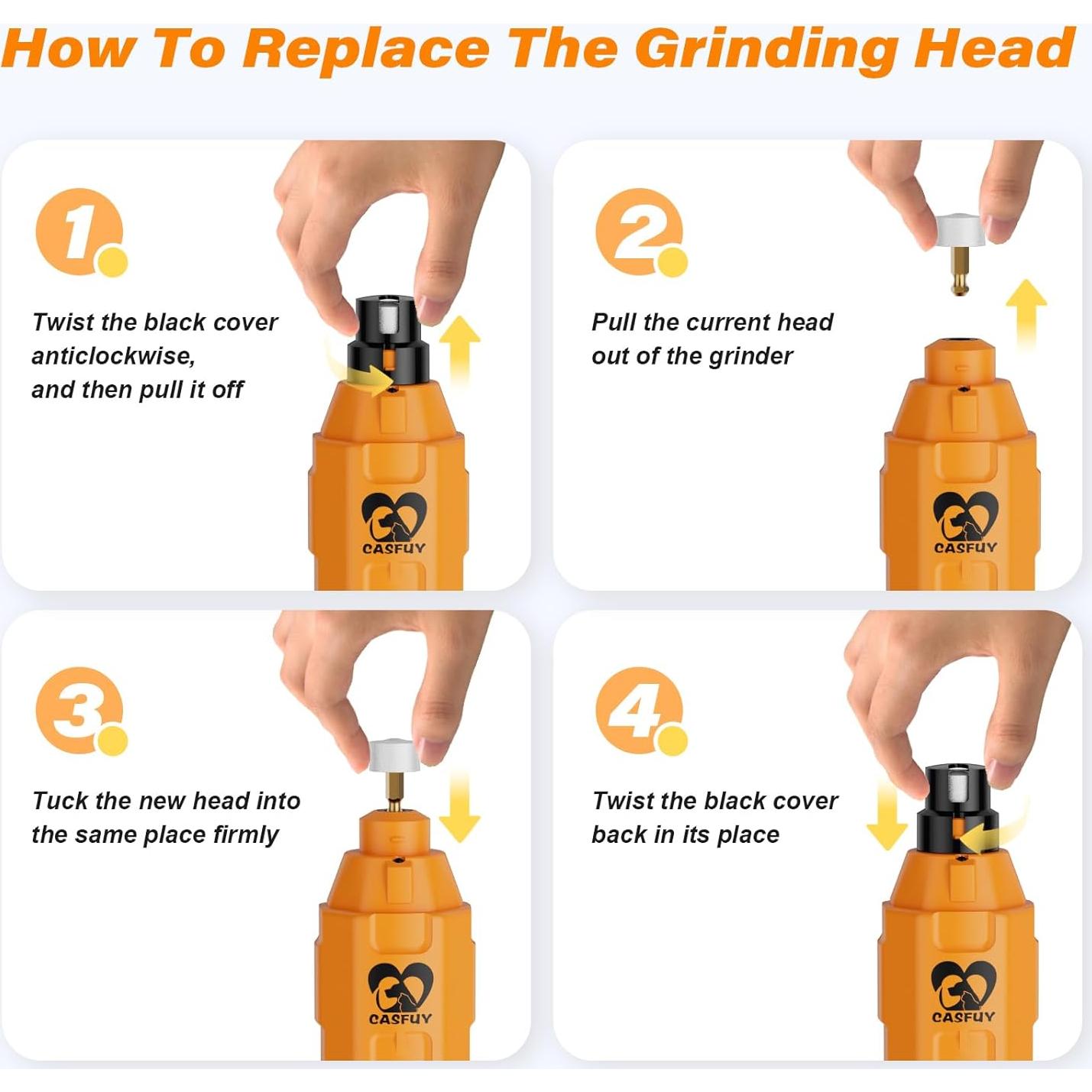 How To Replace The Grinding Head

1

Twist the black cover anticlockwise, and then pull it off

CASFUY

2

Pull the current head out of the grinder

CASFUY

3

Tuck the new head into the same place firmly

CASFUY

4

Twist the black cover back in its place

CASFUY