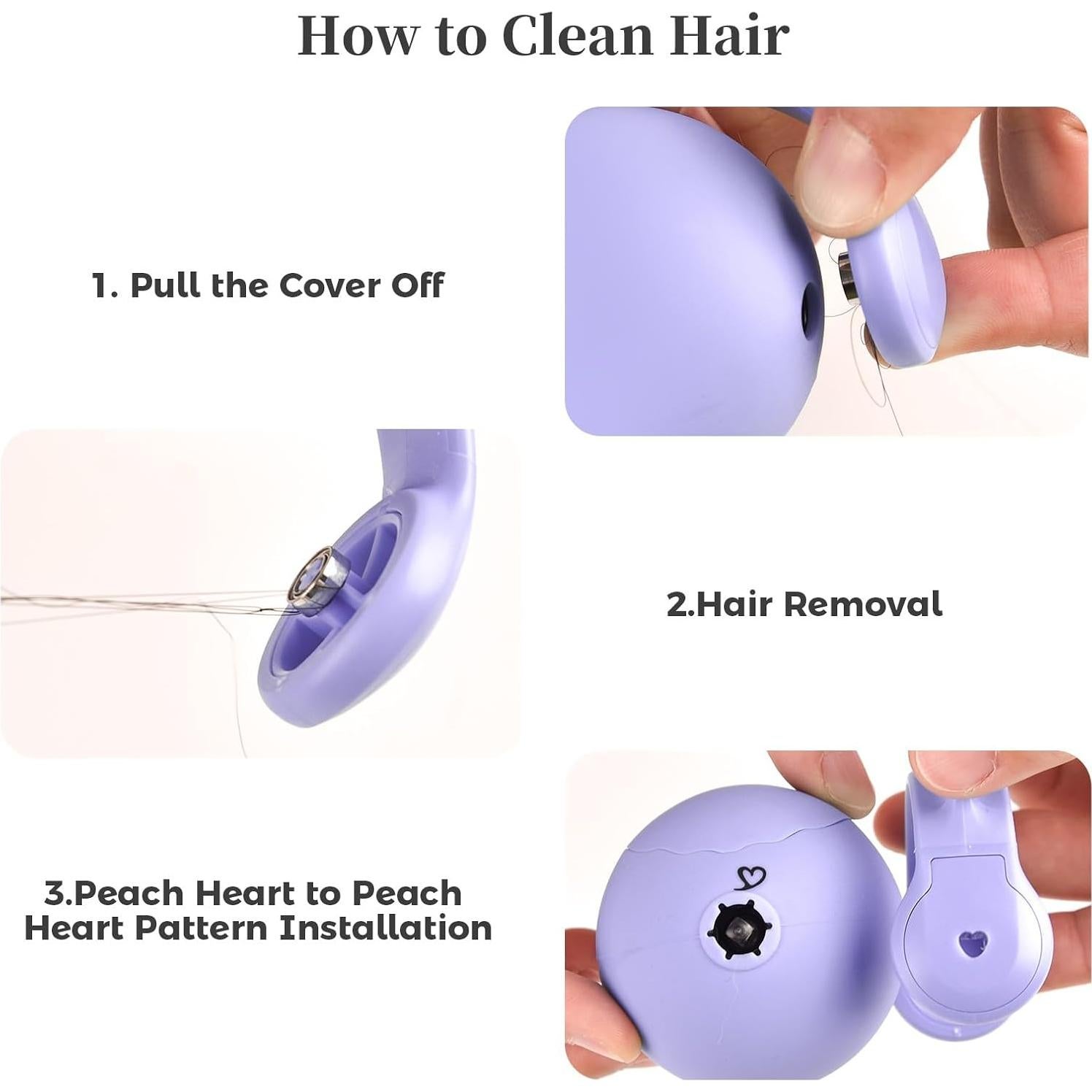 How to Clean Hair

1. Pull the Cover Off

2.Hair Removal

3.Peach Heart to Peach Heart Pattern Installation