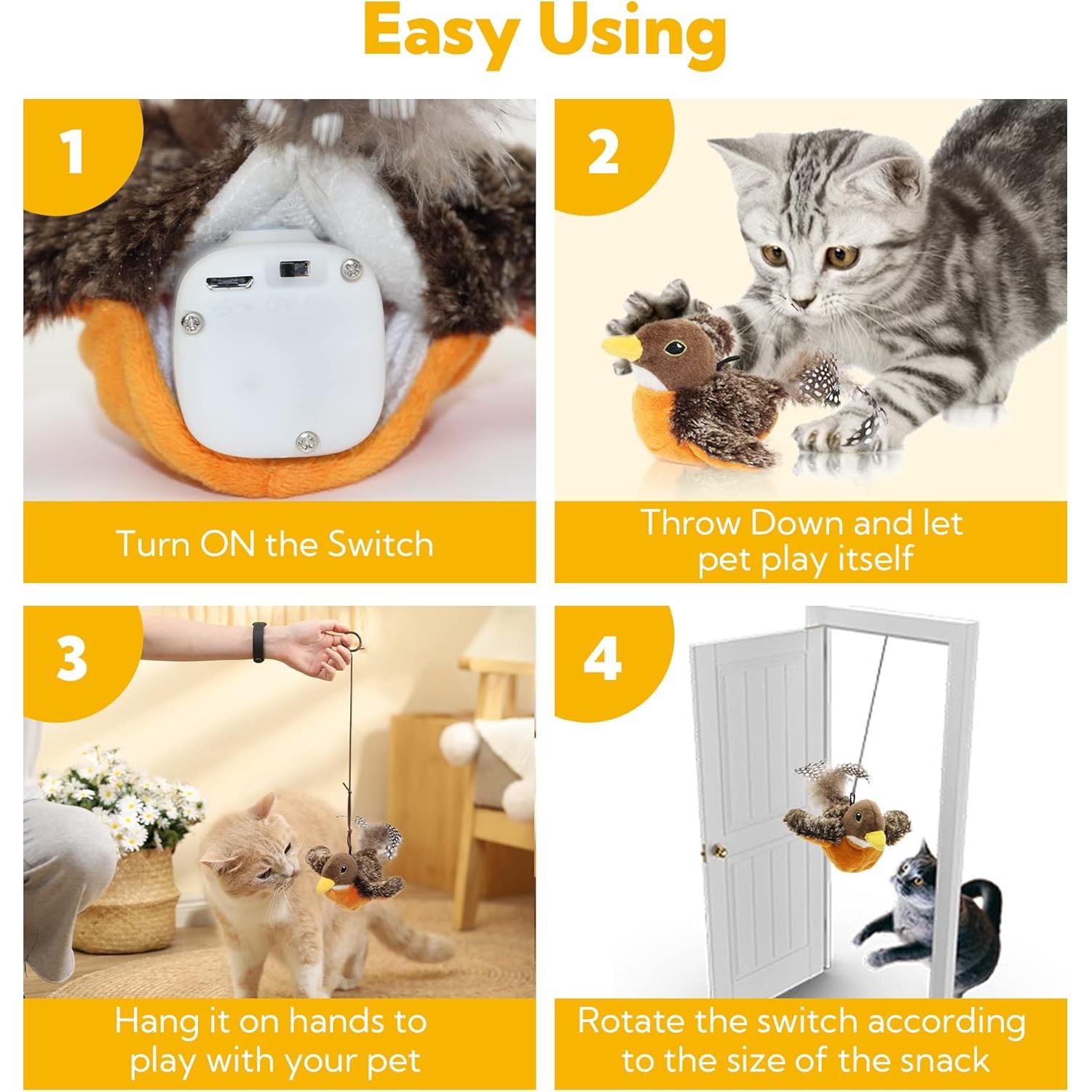 Easy Using

1

Turn ON the Switch

2

Throw Down and let pet play itself

3

Hang it on hands to play with your pet

4

Rotate the switch according to the size of the snack