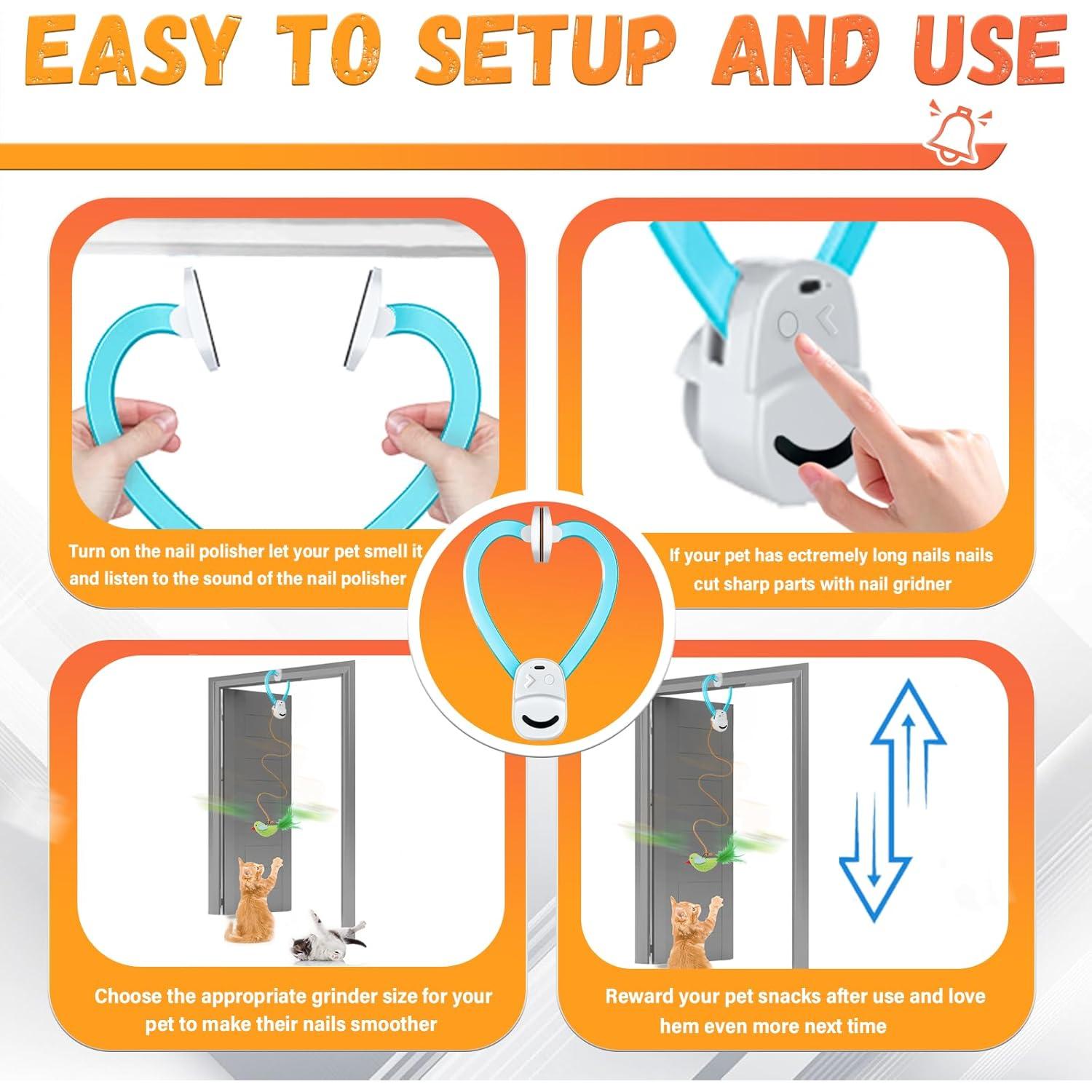 EASY TO SETUP AND USE

Turn on the nail polisher let your pet smell it and listen to the sound of the nail polisher

If your pet has ectremely long nails nails cut sharp parts with nail gridner

Choose the appropriate grinder size for your pet to make their nails smoother

Reward your pet snacks after use and love hem even more next time