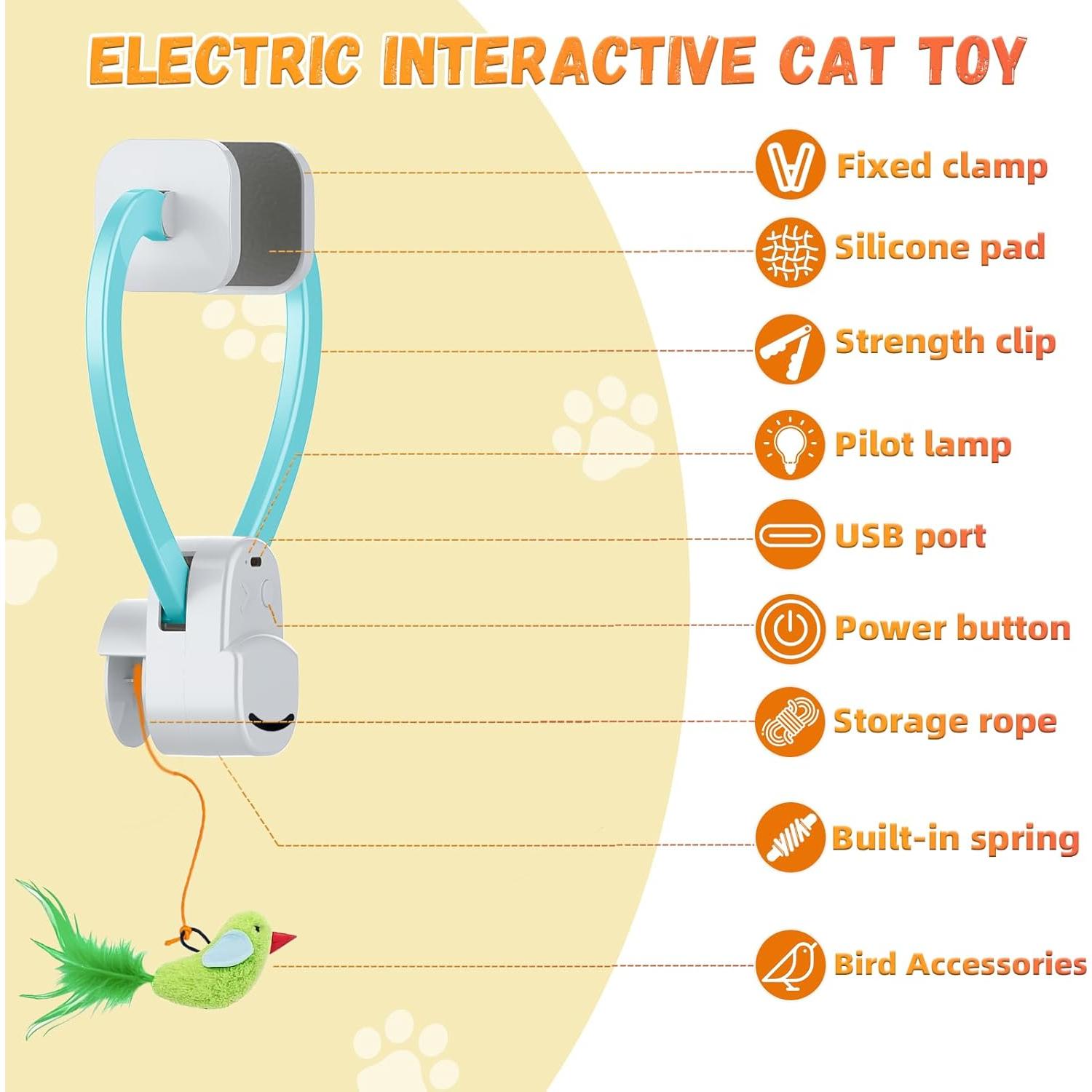 ELECTRIC INTERACTIVE CAT TOY

Fixed clamp

Silicone pad

Strength clip

Pilot lamp

USB port

Power button

Storage rope

Built-in spring

Bird Accessories