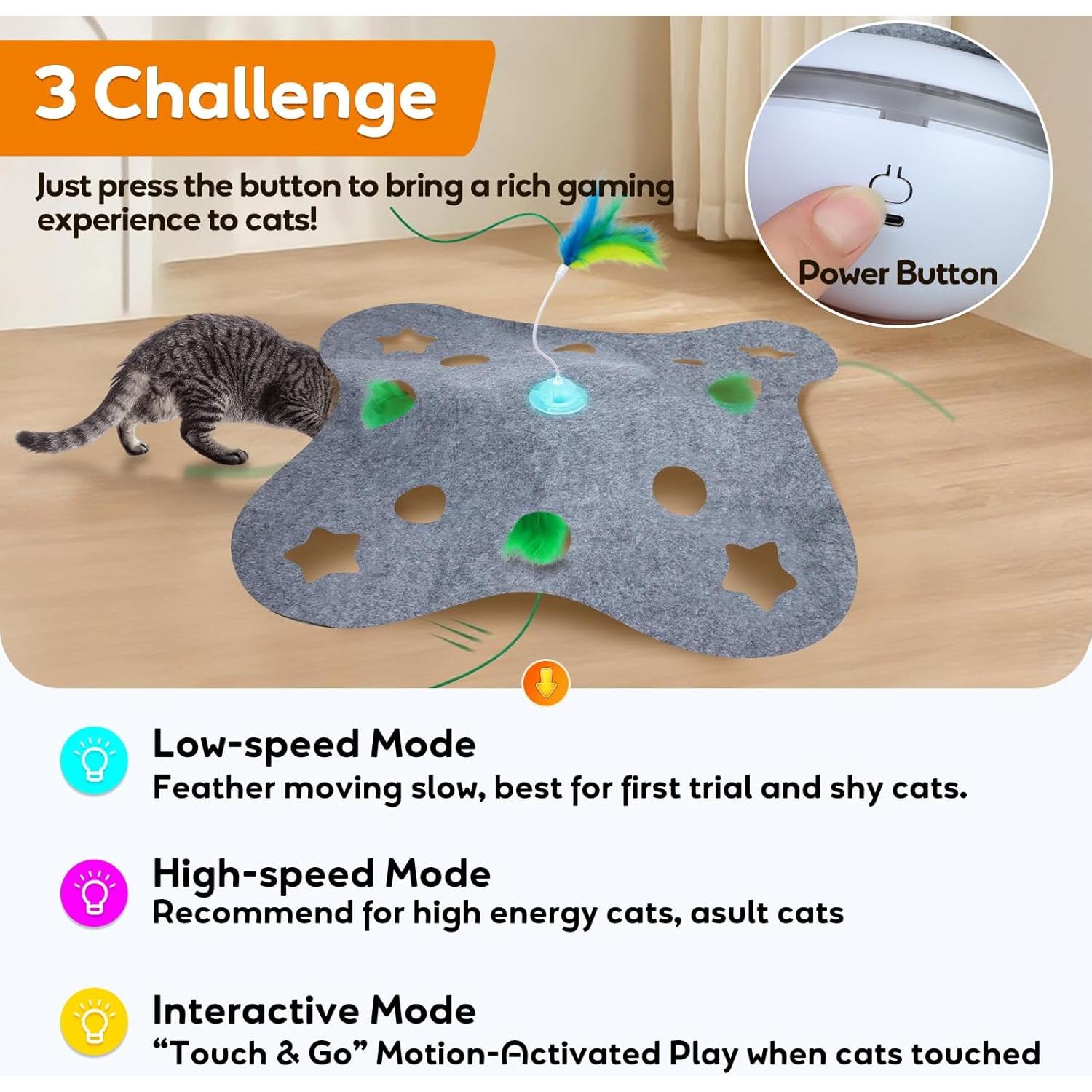 3 Challenge

Just press the button to bring a rich gaming experience to cats!

Power Button

Low-speed Mode
Feather moving slow, best for first trial and shy cats.

High-speed Mode
Recommend for high energy cats, asult cats

Interactive Mode
“Touch & Go” Motion-Activated Play when cats touched