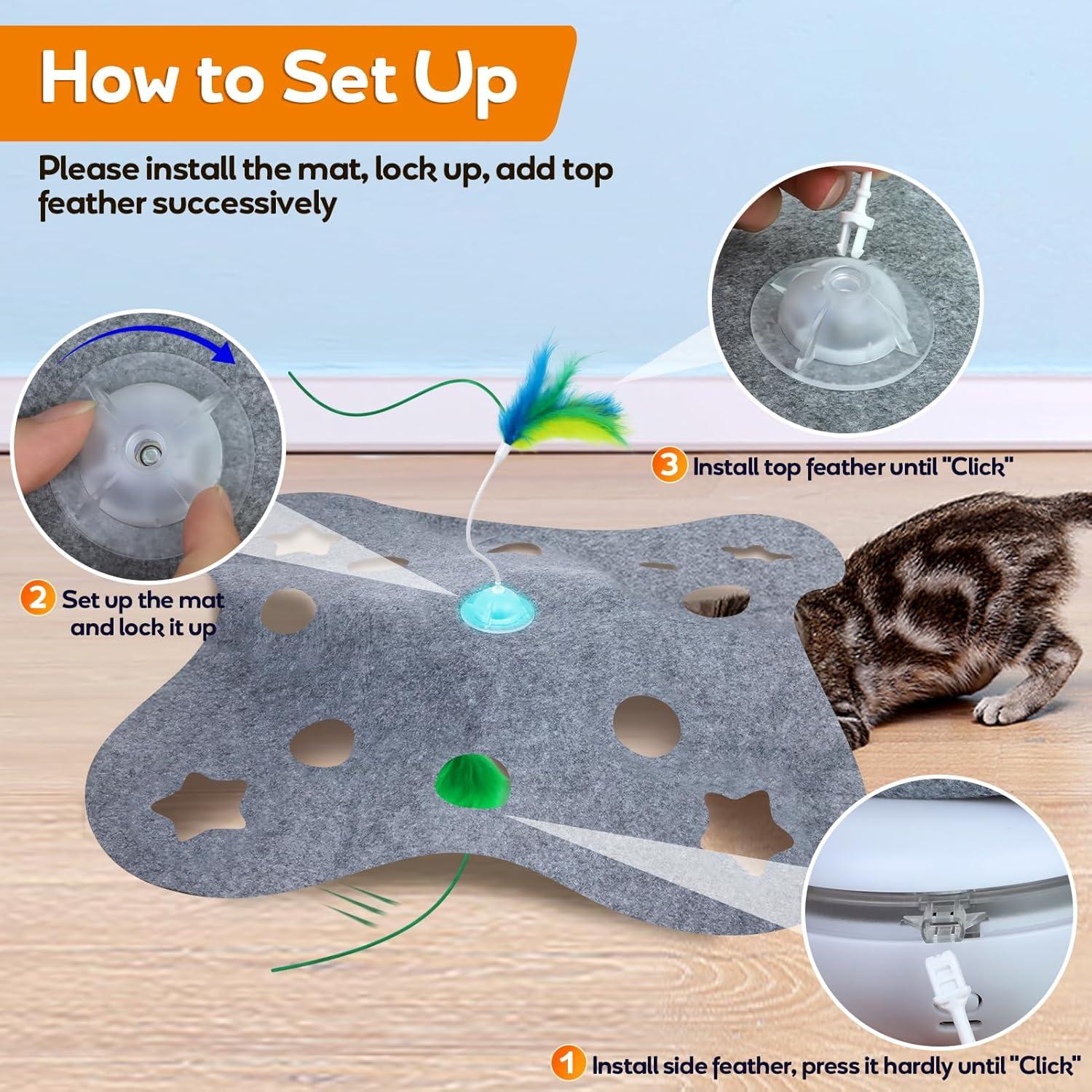 How to Set Up

Please install the mat, lock up, add top feather successively

3 Install top feather until "Click"

2 Set up the mat and lock it up

1 Install side feather, press it hardly until "Click"