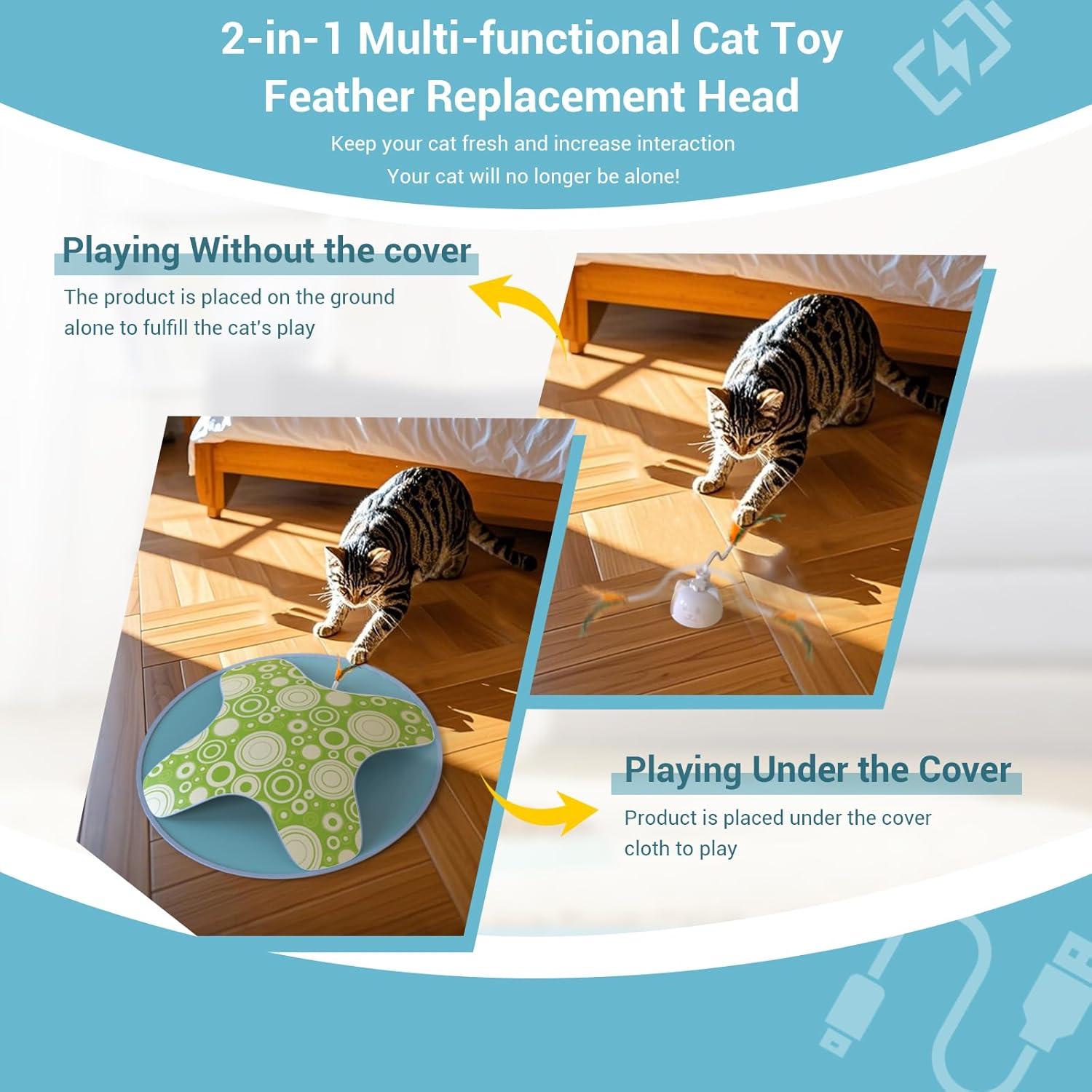 2-in-1 Multi-functional Cat Toy
Feather Replacement Head

Keep your cat fresh and increase interaction
Your cat will no longer be alone!

Playing Without the cover

The product is placed on the ground alone to fulfill the cat's play

Playing Under the Cover

Product is placed under the cover cloth to play