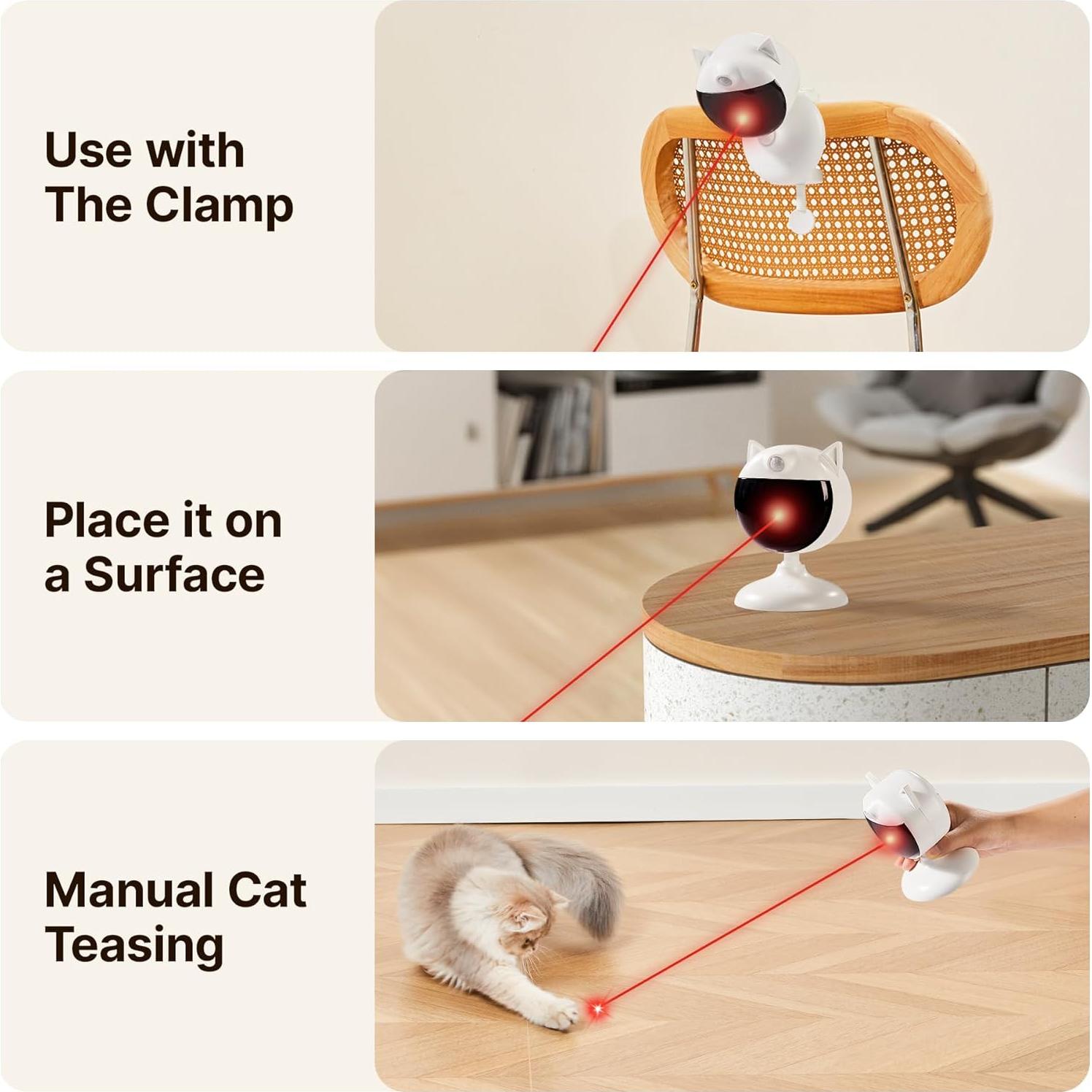 Use with The Clamp

Place it on a Surface

Manual Cat Teasing