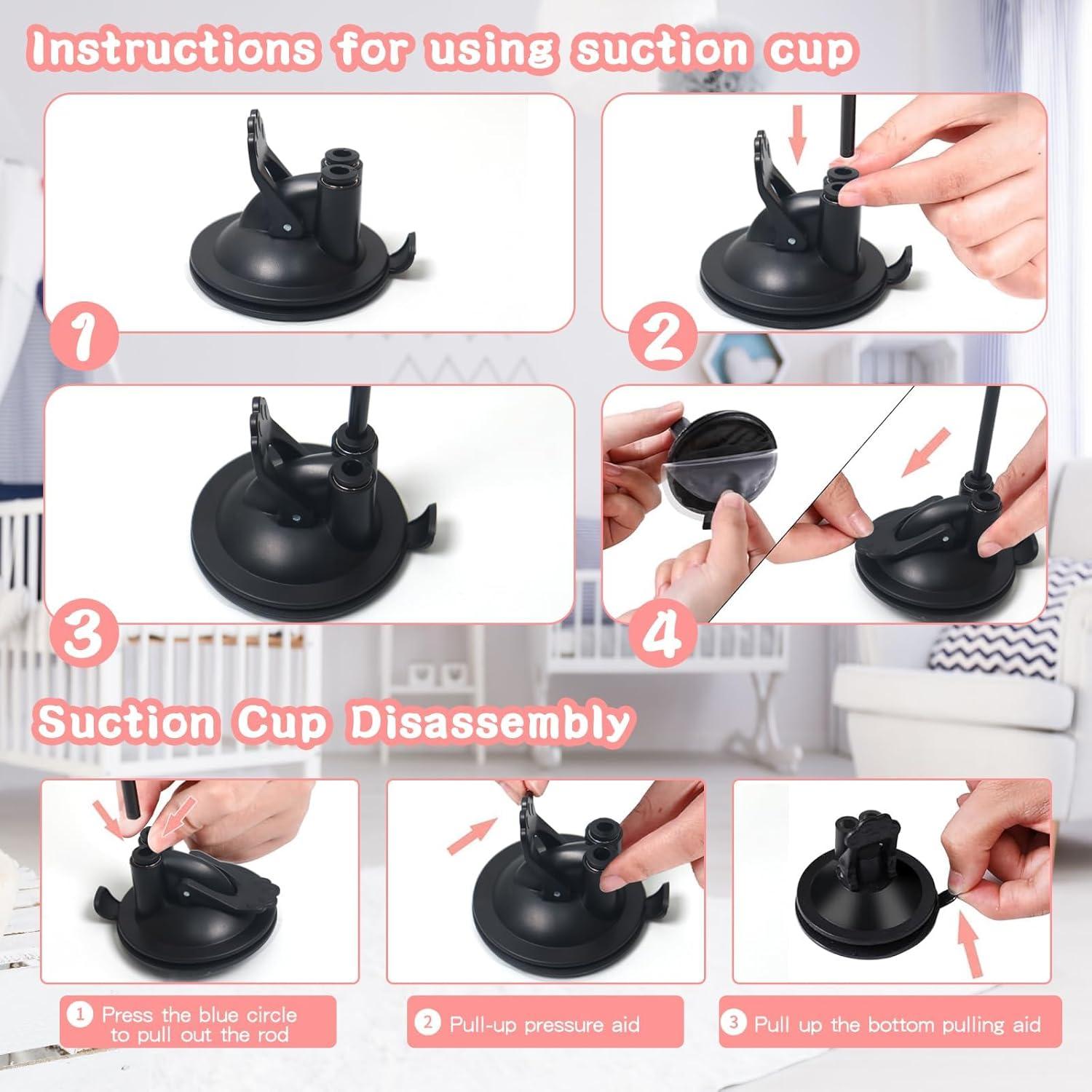 Instructions for using suction cup

1

2

3

4

Suction Cup Disassembly

1 Press the blue circle to pull out the rod

2 Pull-up pressure aid

3 Pull up the bottom pulling aid