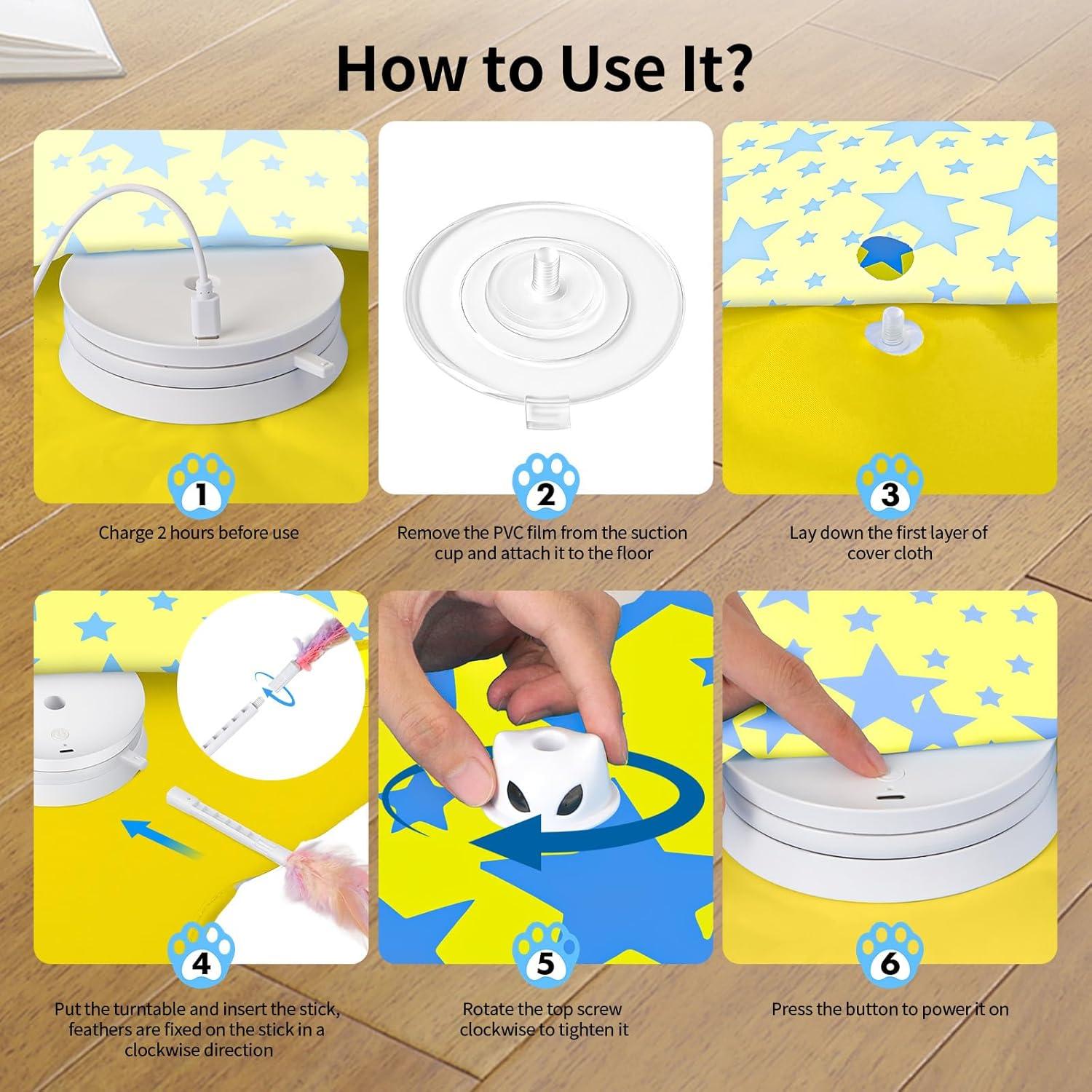 How to Use It?

1
Charge 2 hours before use

2
Remove the PVC film from the suction cup and attach it to the floor

3
Lay down the first layer of cover cloth

4
Put the turntable and insert the stick, feathers are fixed on the stick in a clockwise direction

5
Rotate the top screw clockwise to tighten it

6
Press the button to power it on