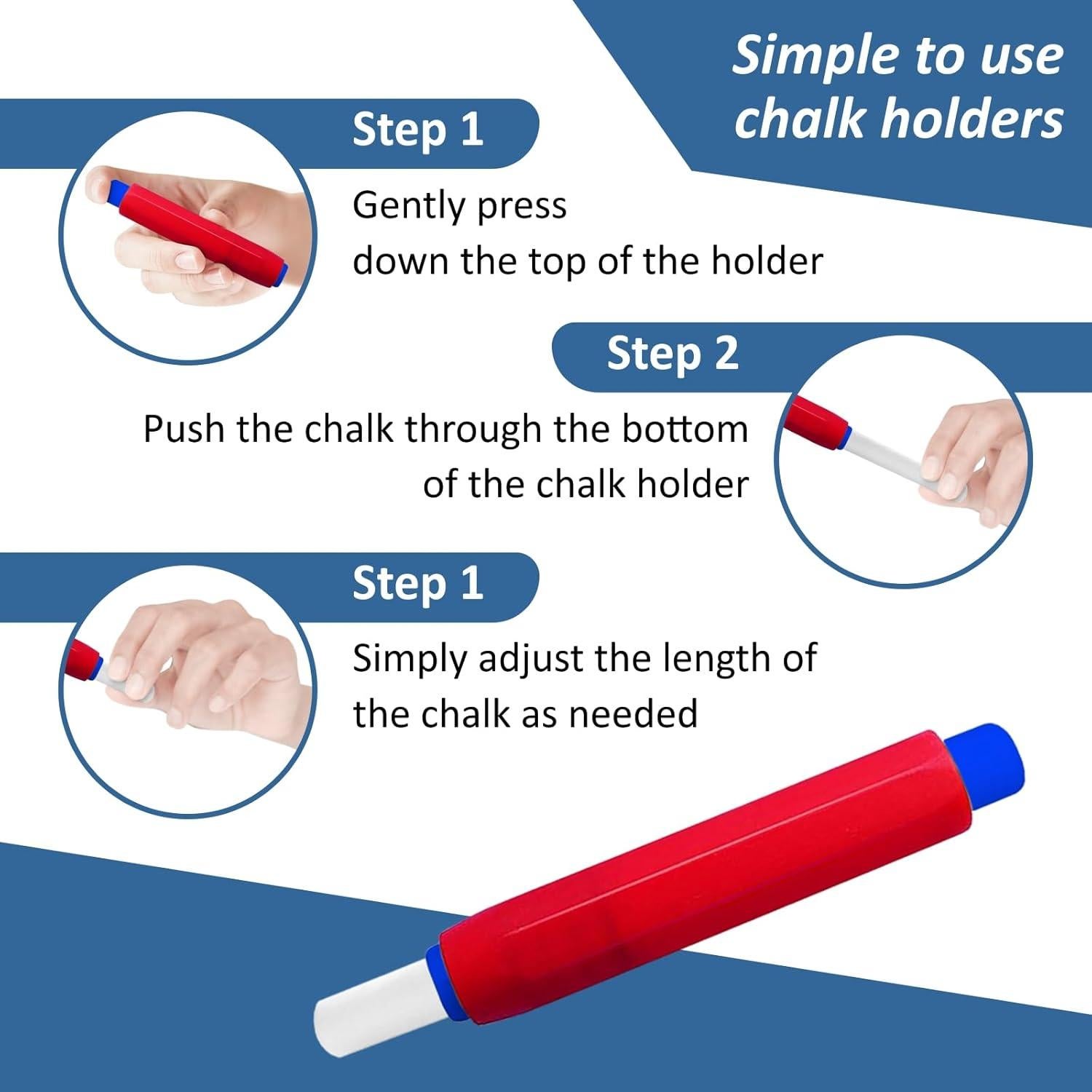 Simple to use chalk holders

Step 1

Gently press
down the top of the holder

Step 2

Push the chalk through the bottom of the chalk holder

Step 1

Simply adjust the length of the chalk as needed