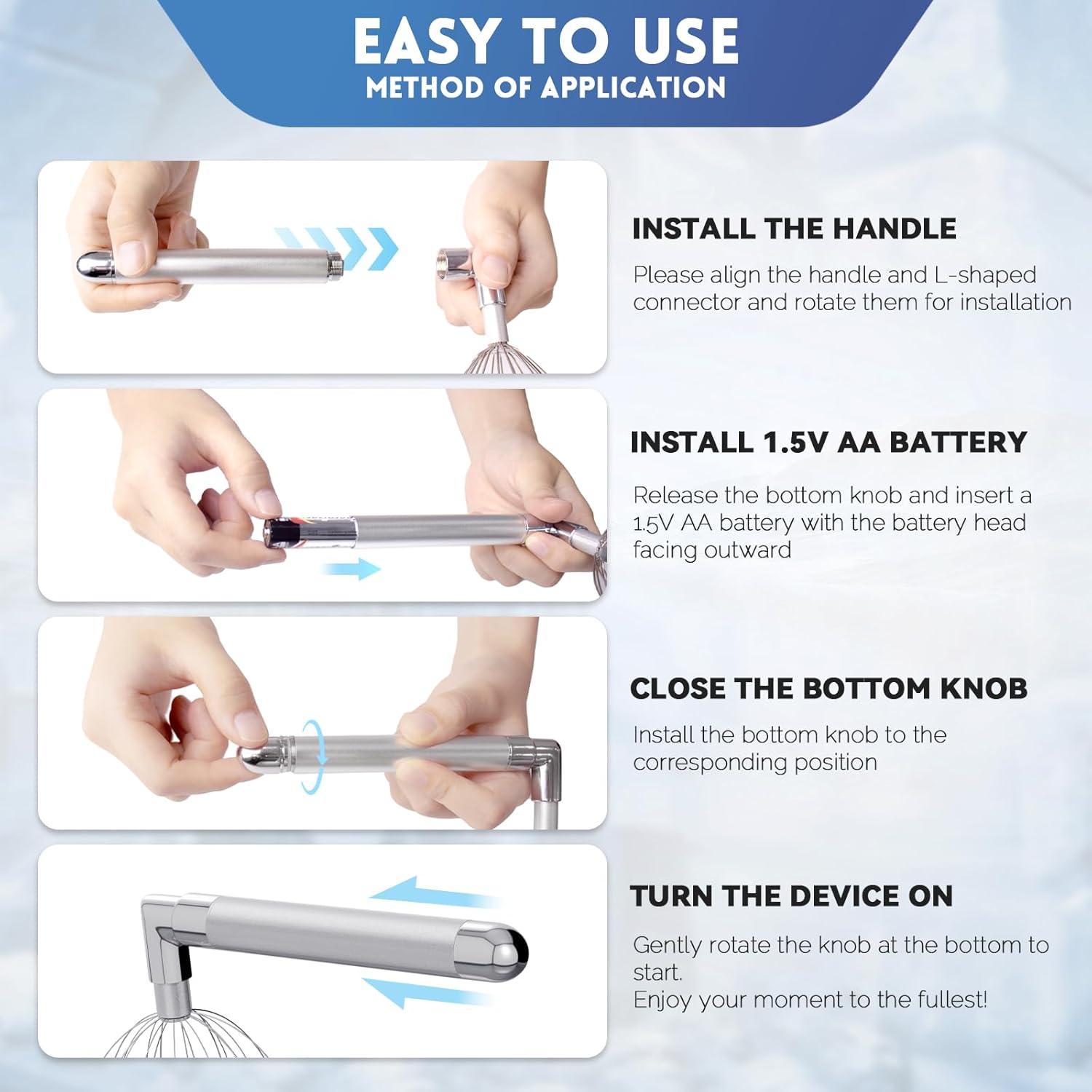 EASY TO USE
METHOD OF APPLICATION

INSTALL THE HANDLE

Please align the handle and L-shaped connector and rotate them for installation

INSTALL 1.5V AA BATTERY

Release the bottom knob and insert a 1.5V AA battery with the battery head facing outward

CLOSE THE BOTTOM KNOB

Install the bottom knob to the corresponding position

TURN THE DEVICE ON

Gently rotate the knob at the bottom to start.
Enjoy your moment to the fullest!