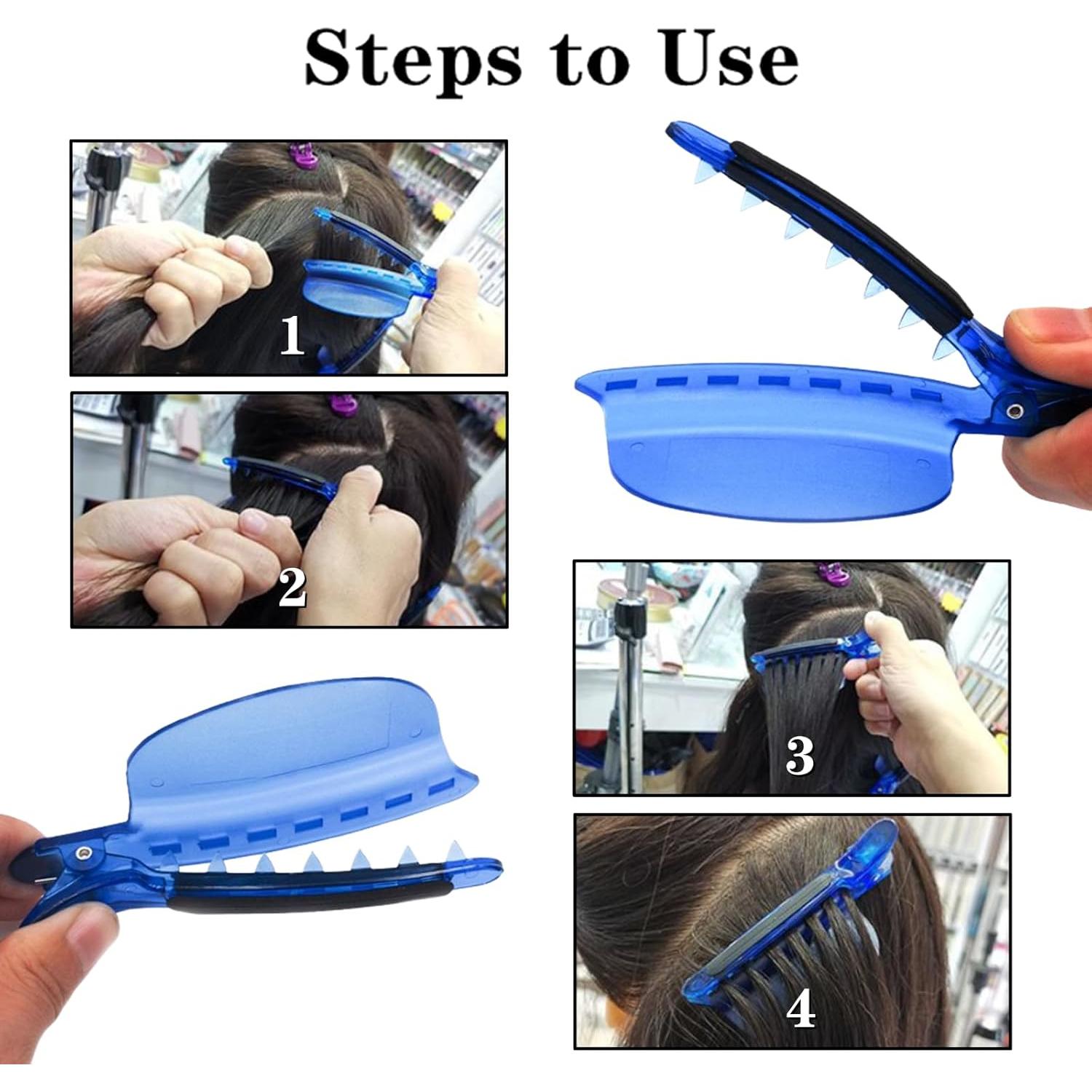 Steps to Use

1

2

3

4