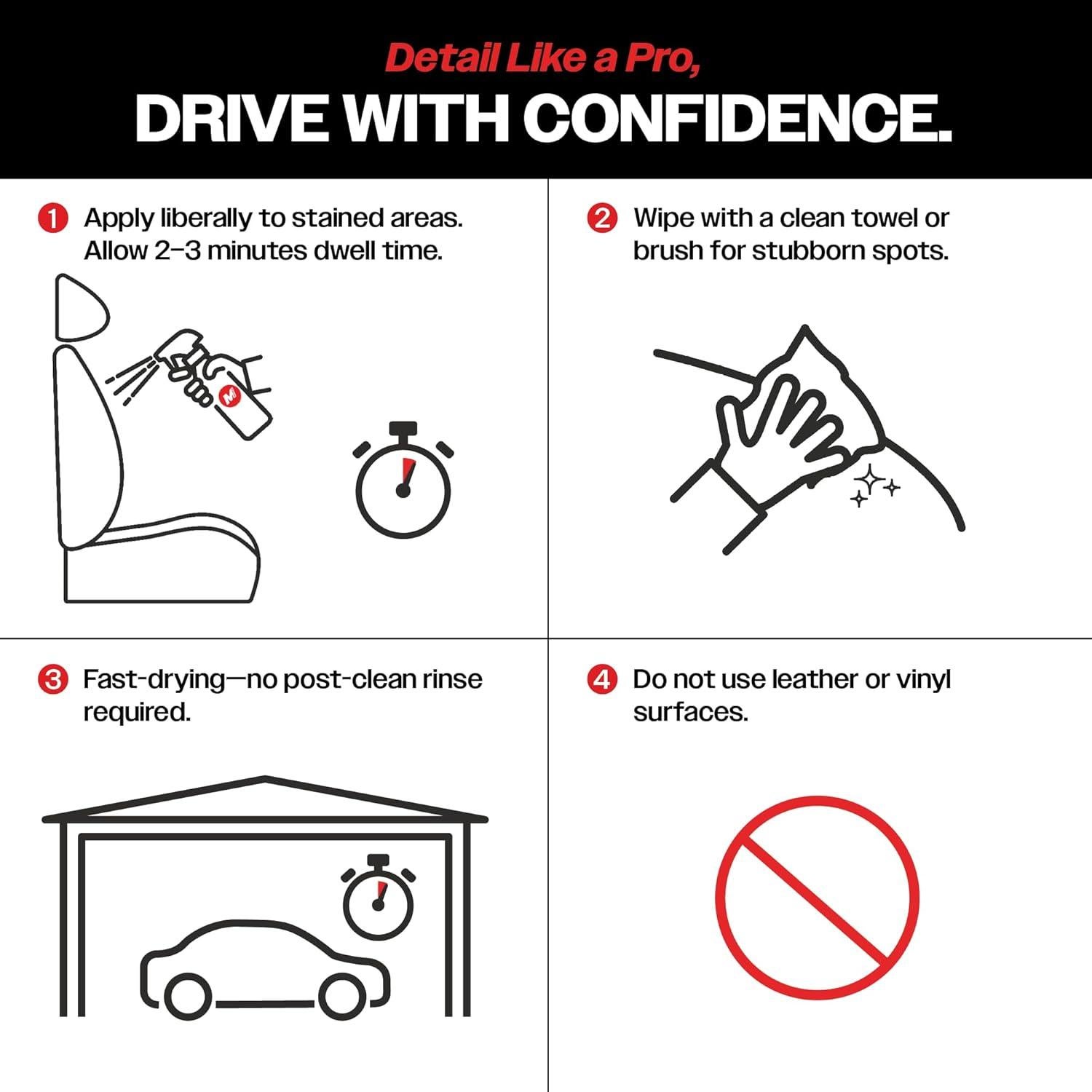 Detail Like a Pro,
DRIVE WITH CONFIDENCE.

1 Apply liberally to stained areas. Allow 2–3 minutes dwell time.

M

2 Wipe with a clean towel or brush for stubborn spots.

3 Fast-drying—no post-clean rinse required.

4 Do not use leather or vinyl surfaces.