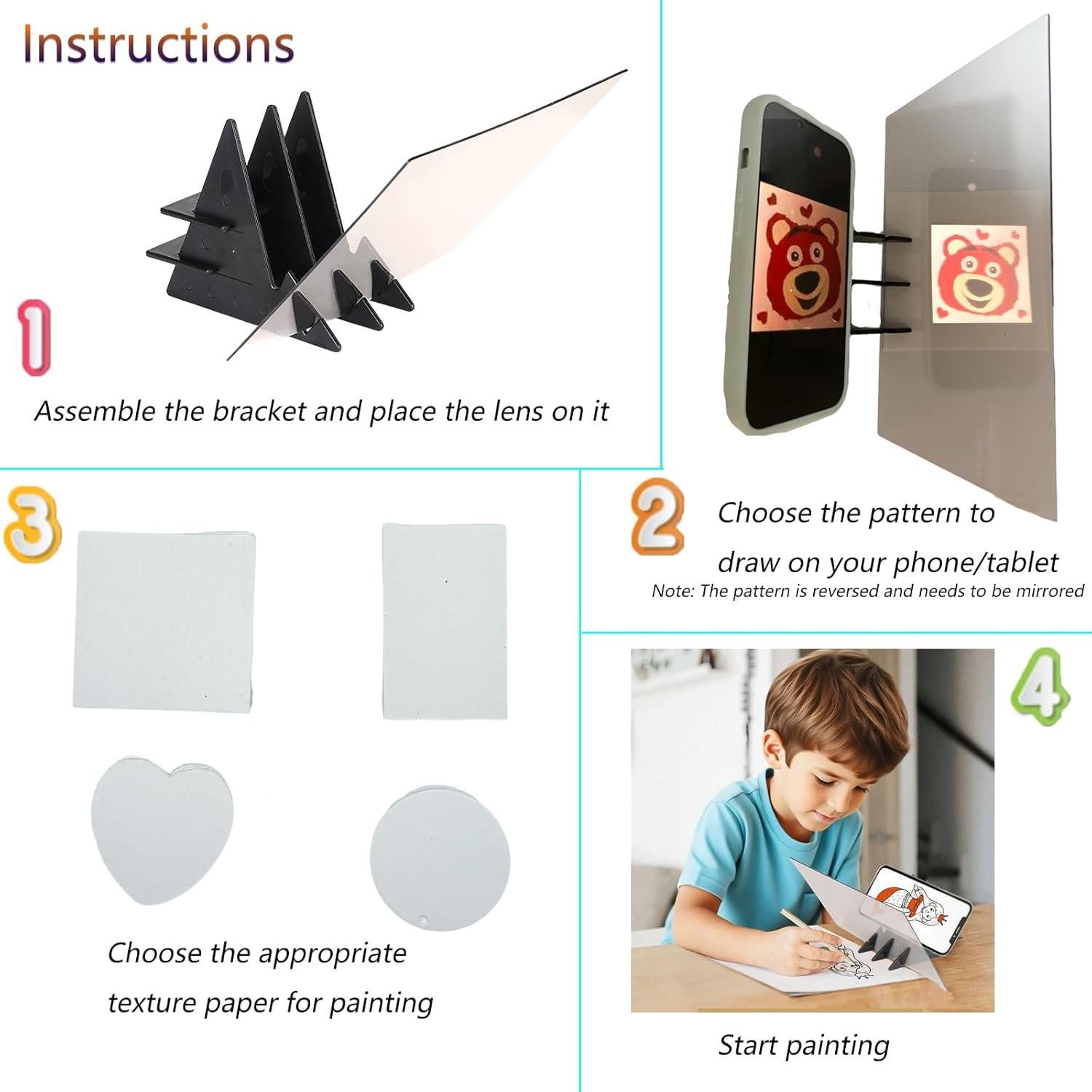 Instructions

1

Assemble the bracket and place the lens on it

2

Choose the pattern to draw on your phone/tablet

Note: The pattern is reversed and needs to be mirrored

3

Choose the appropriate texture paper for painting

4

Start painting