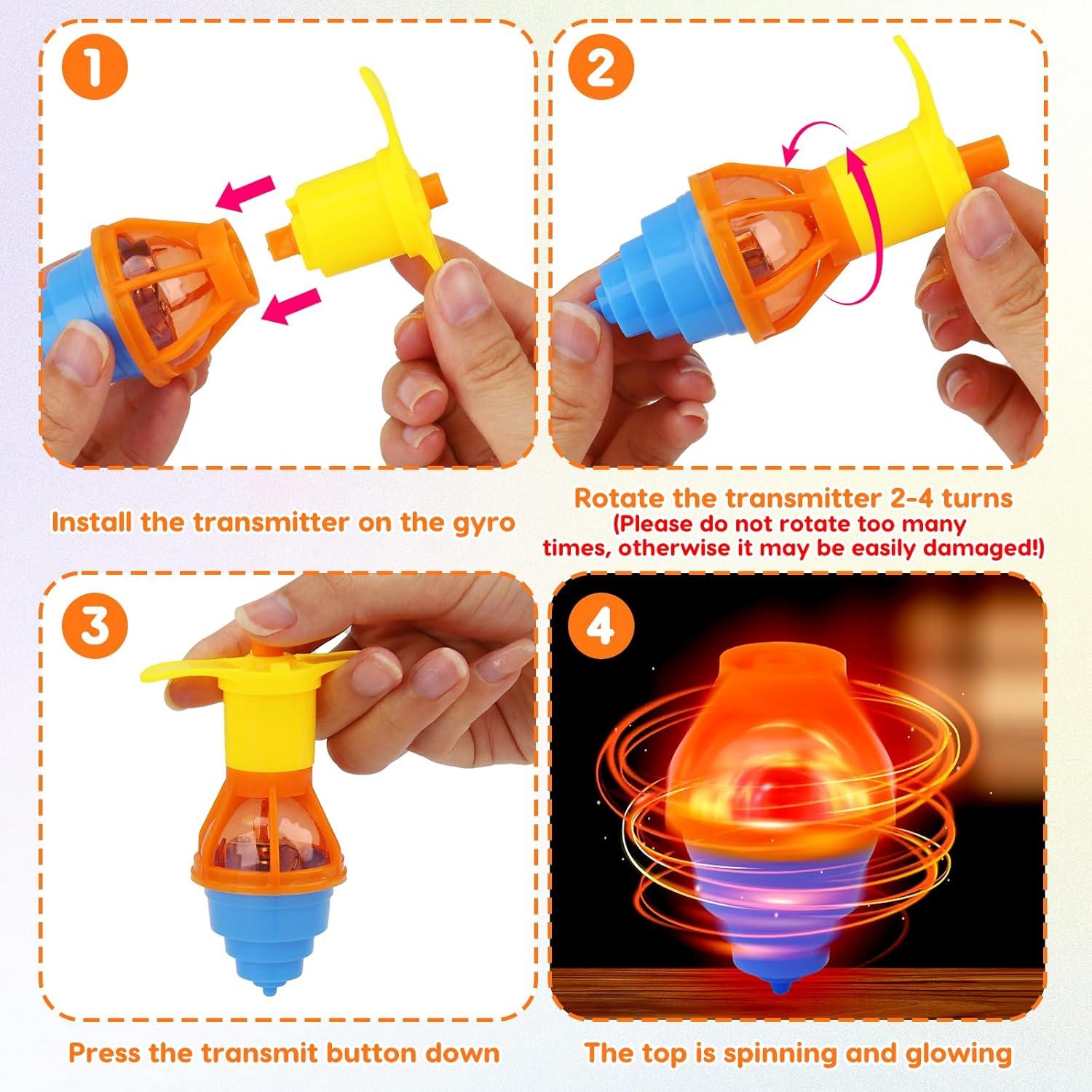 1

Install the transmitter on the gyro

2

Rotate the transmitter 2-4 turns
(Please do not rotate too many times, otherwise it may be easily damaged!)

3

Press the transmit button down

4

The top is spinning and glowing