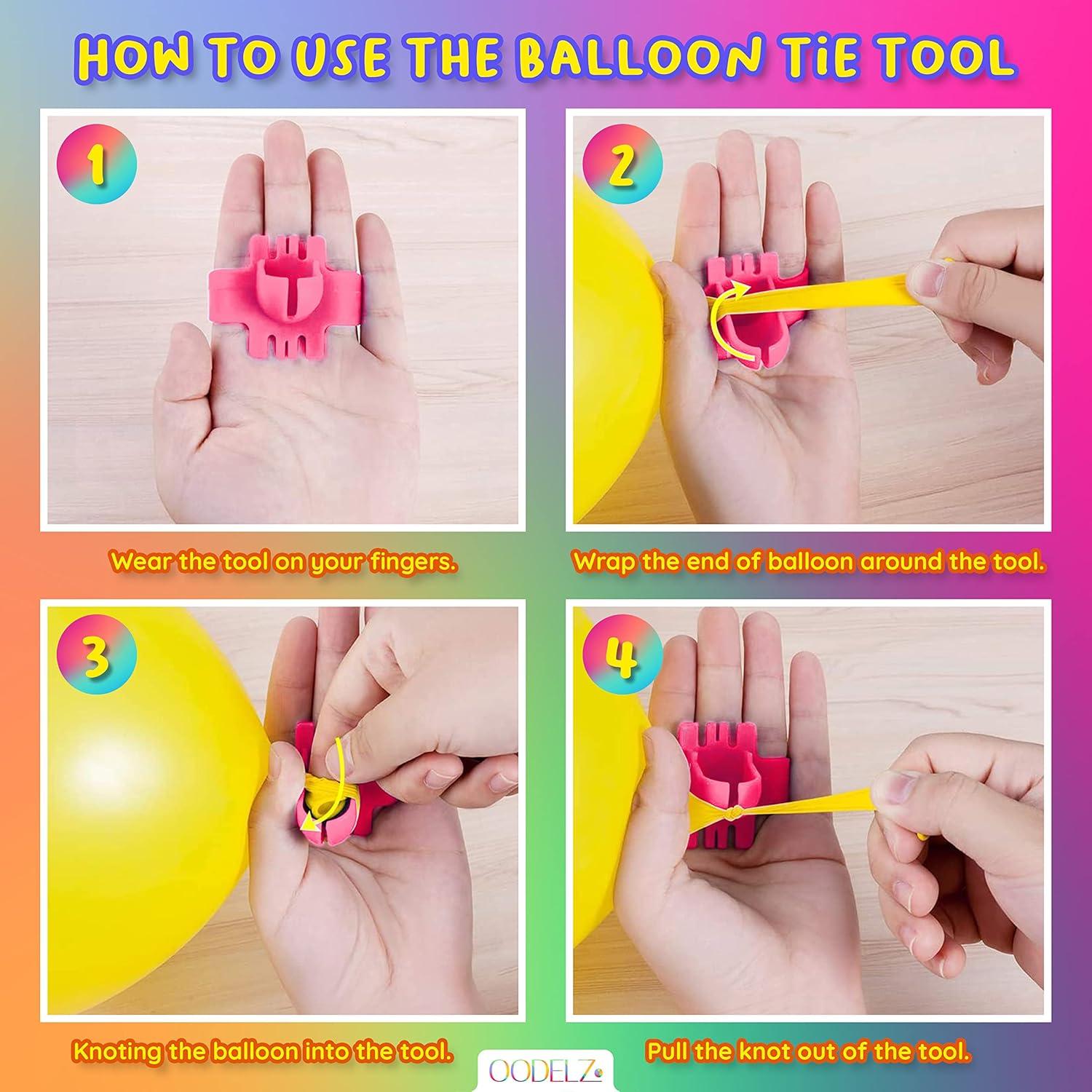 HOW TO USE THE BALLOON TiE TOOL

1

Wear the tool on your fingers.

2

Wrap the end of balloon around the tool.

3

Knoting the balloon into the tool.

4

Pull the knot out of the tool.

OODELZ