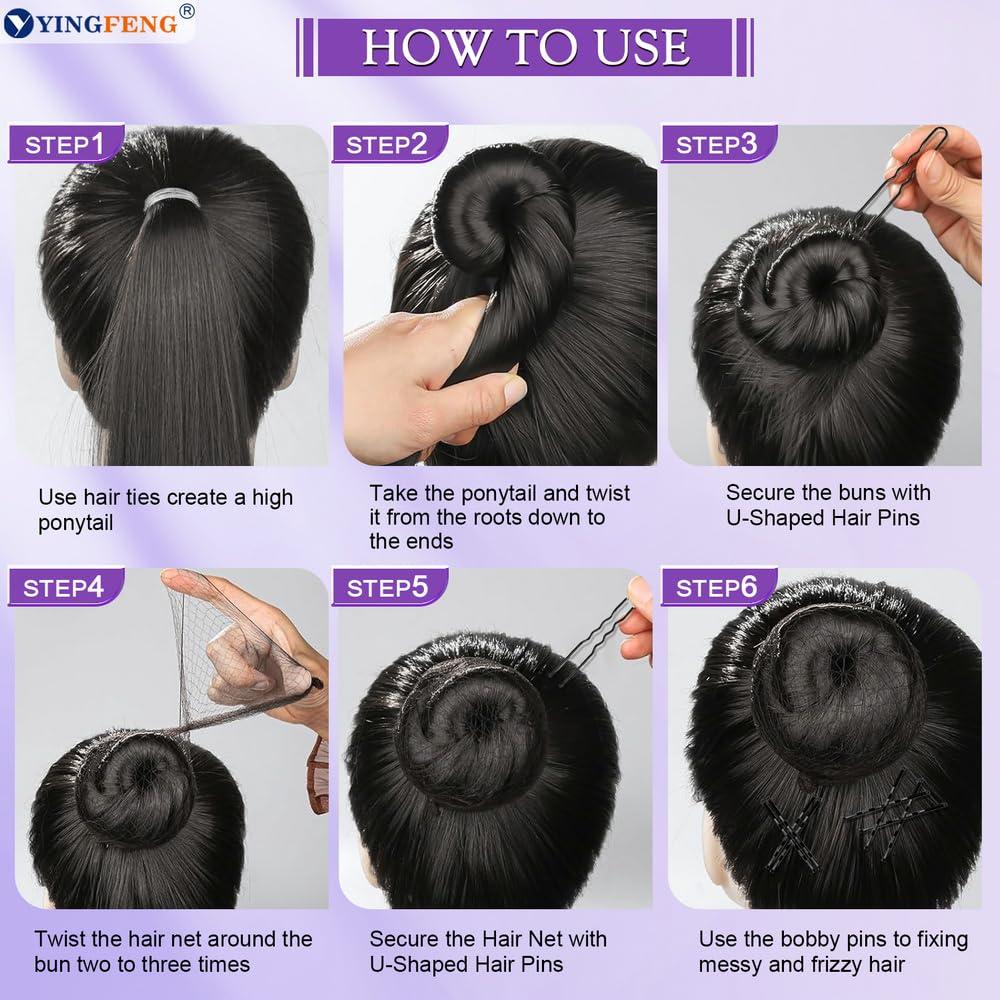 YINGFENG®

HOW TO USE

STEP1

Use hair ties create a high ponytail

STEP2

Take the ponytail and twist it from the roots down to the ends

STEP3

Secure the buns with U-Shaped Hair Pins

STEP4

Twist the hair net around the bun two to three times

STEP5

Secure the Hair Net with U-Shaped Hair Pins

STEP6

Use the bobby pins to fixing messy and frizzy hair