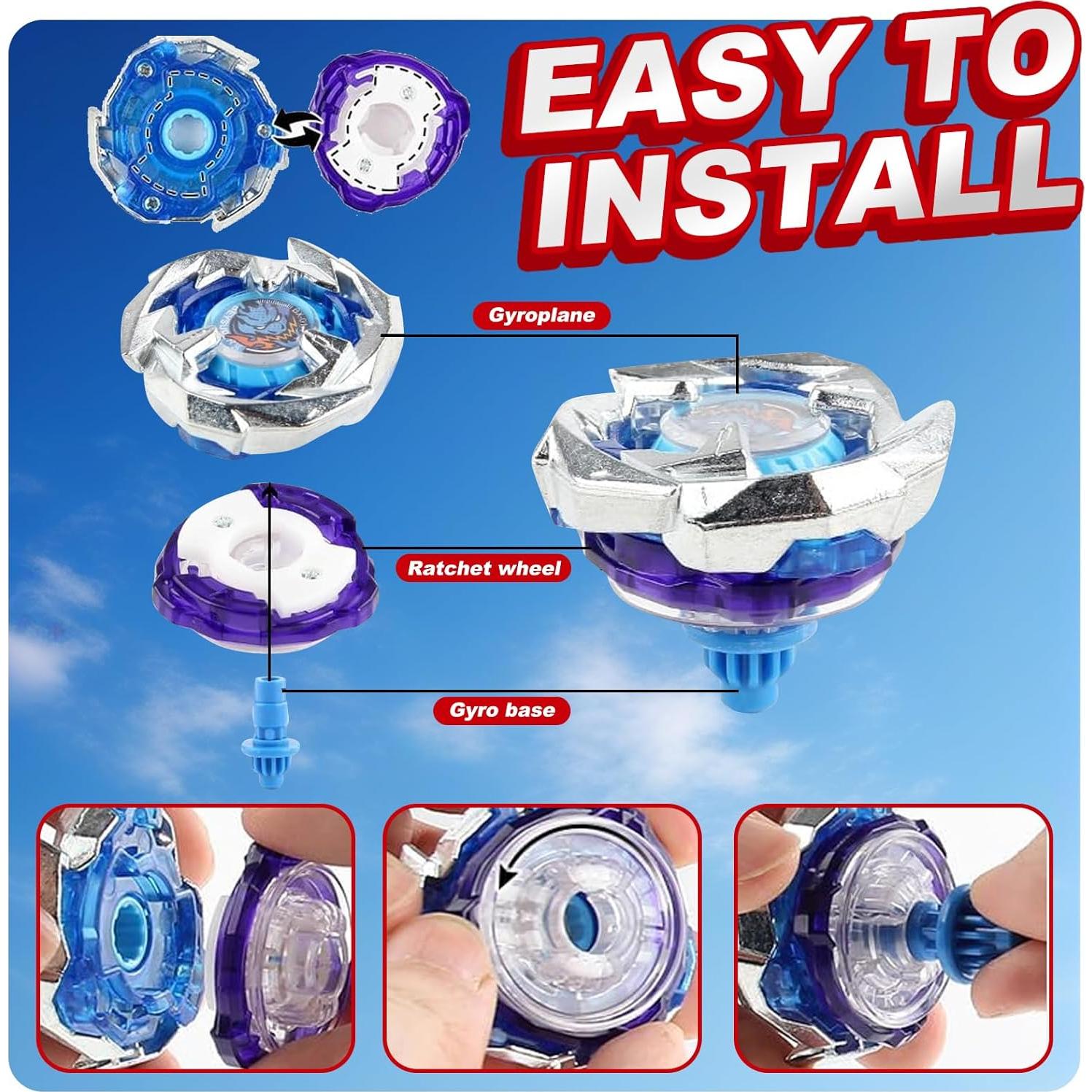 EASY TO INSTALL

Gyroplane

Ratchet wheel

Gyro base