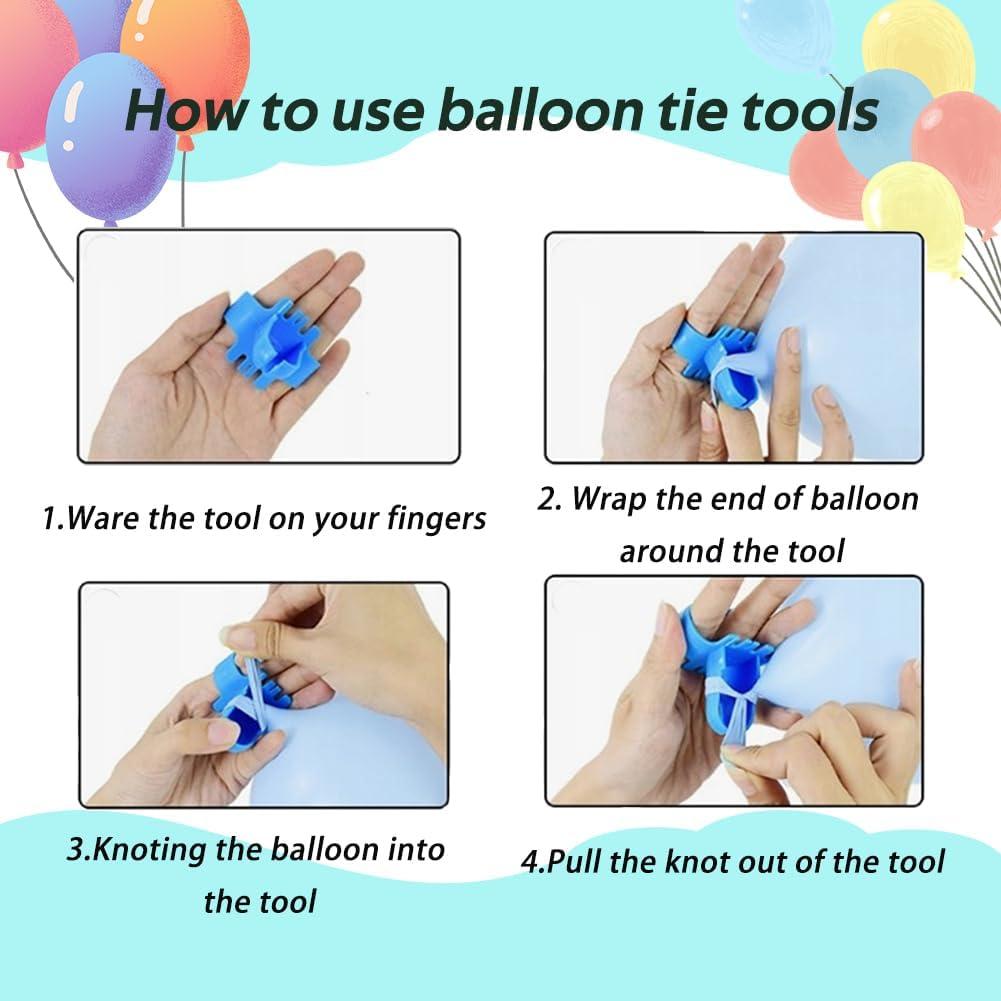 How to use balloon tie tools

1.Ware the tool on your fingers

2. Wrap the end of balloon around the tool

3.Knoting the balloon into the tool

4.Pull the knot out of the tool