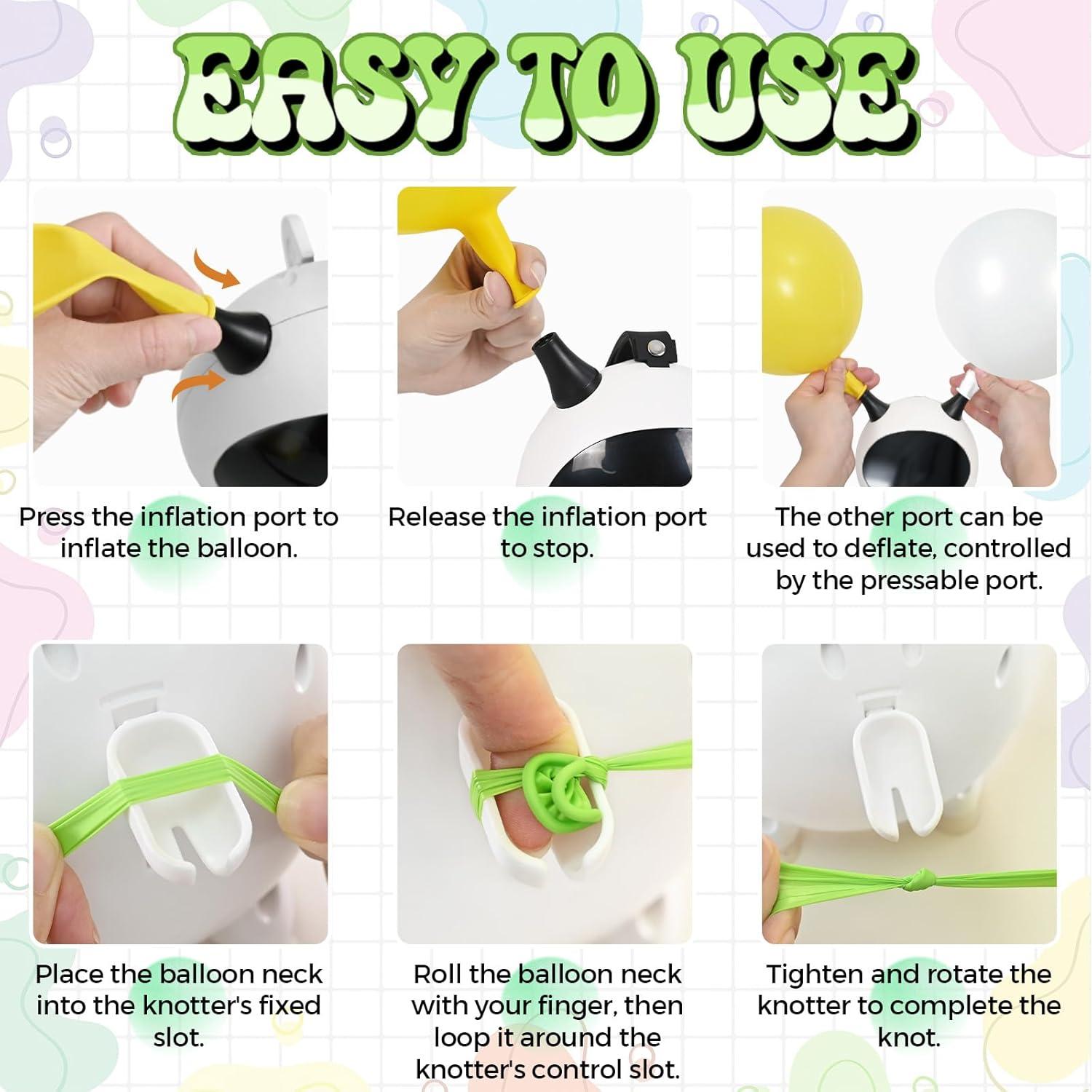 EASY TO USE

Press the inflation port to inflate the balloon.

Release the inflation port to stop.

The other port can be used to deflate, controlled by the pressable port.

Place the balloon neck into the knotter's fixed slot.

Roll the balloon neck with your finger, then loop it around the knotter's control slot.

Tighten and rotate the knotter to complete the knot.