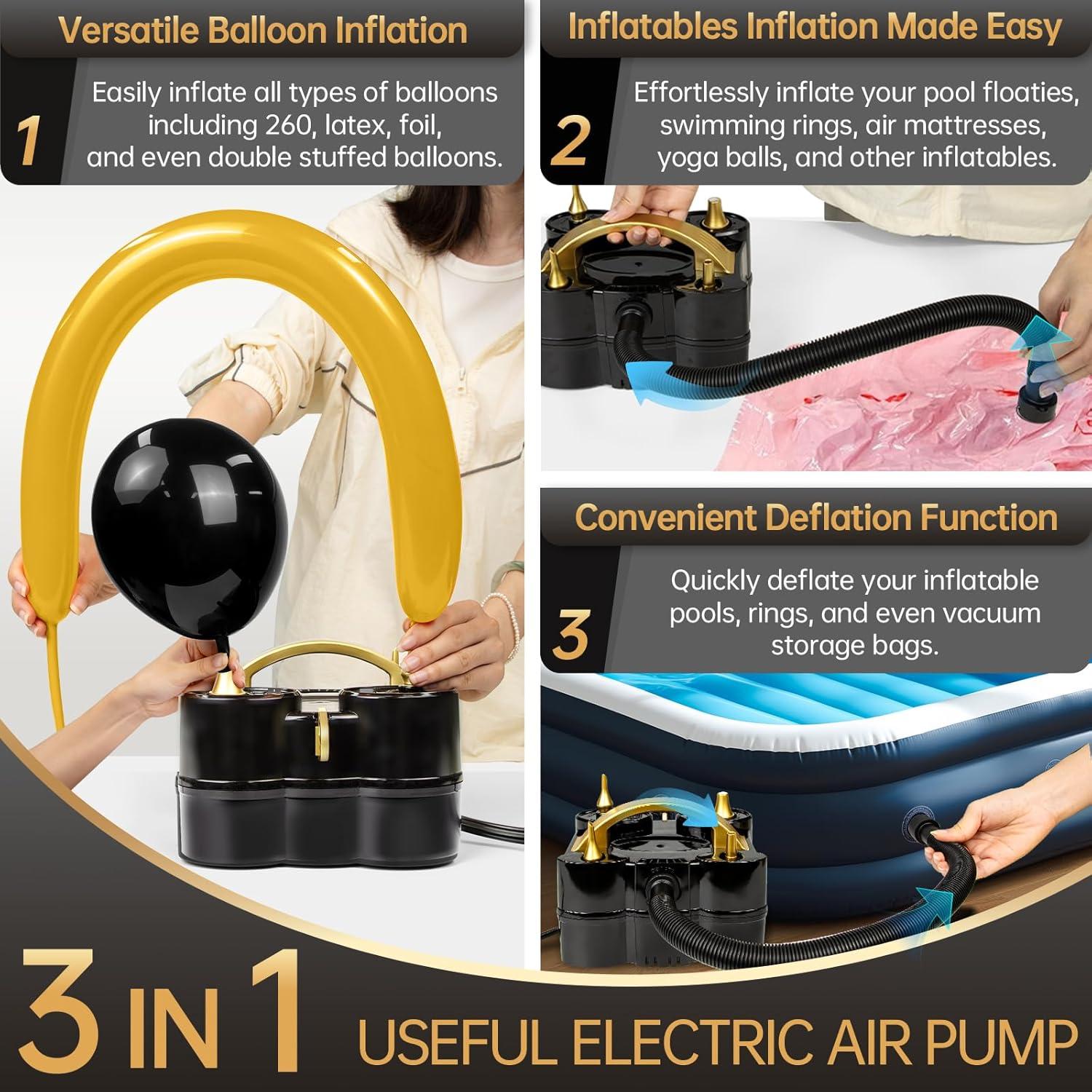 Versatile Balloon Inflation

1

Easily inflate all types of balloons including 260, latex, foil, and even double stuffed balloons.

Inflatables Inflation Made Easy

2

Effortlessly inflate your pool floaties, swimming rings, air mattresses, yoga balls, and other inflatables.

Convenient Deflation Function

3

Quickly deflate your inflatable pools, rings, and even vacuum storage bags.

3 IN 1 USEFUL ELECTRIC AIR PUMP