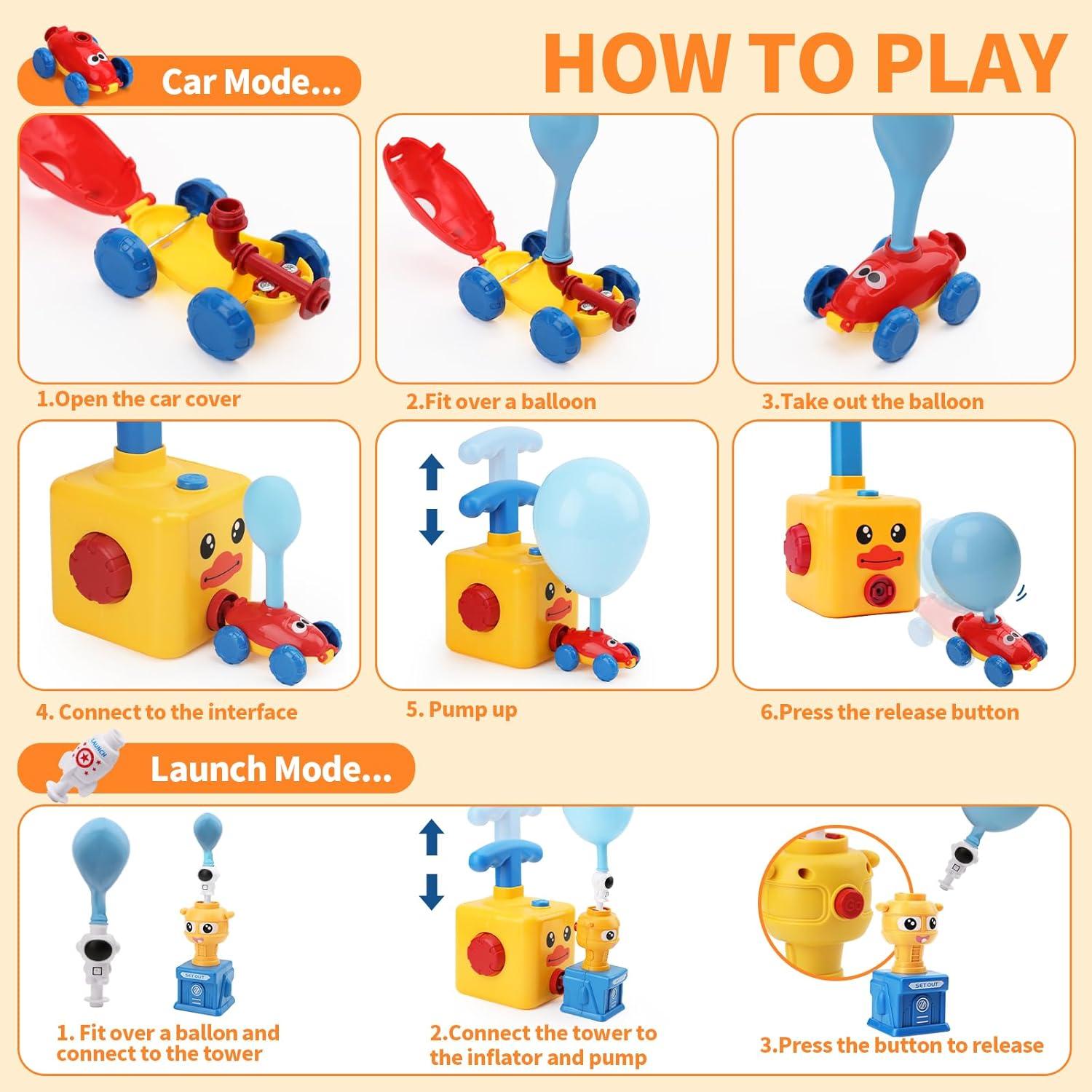 Car Mode...

HOW TO PLAY

1.Open the car cover

2.Fit over a balloon

3.Take out the balloon

4. Connect to the interface

5. Pump up

6.Press the release button

LAUNCH

Launch Mode...

SET OUT

1. Fit over a ballon and connect to the tower

2.Connect the tower to the inflator and pump

SET OUT

3.Press the button to release